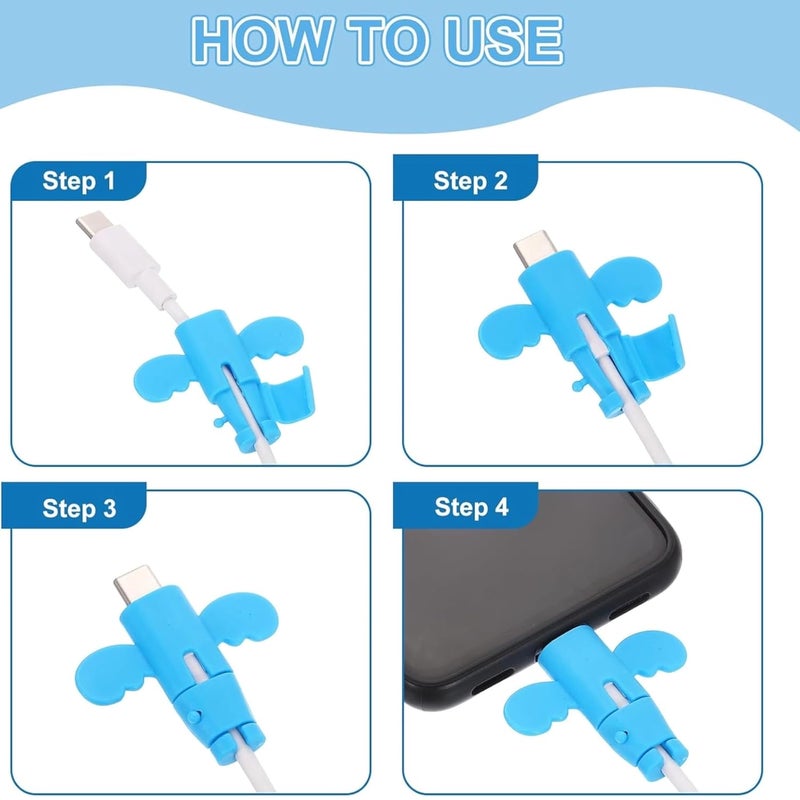 HOW TO USE

Step 1

Step 2

Step 3

Step 4