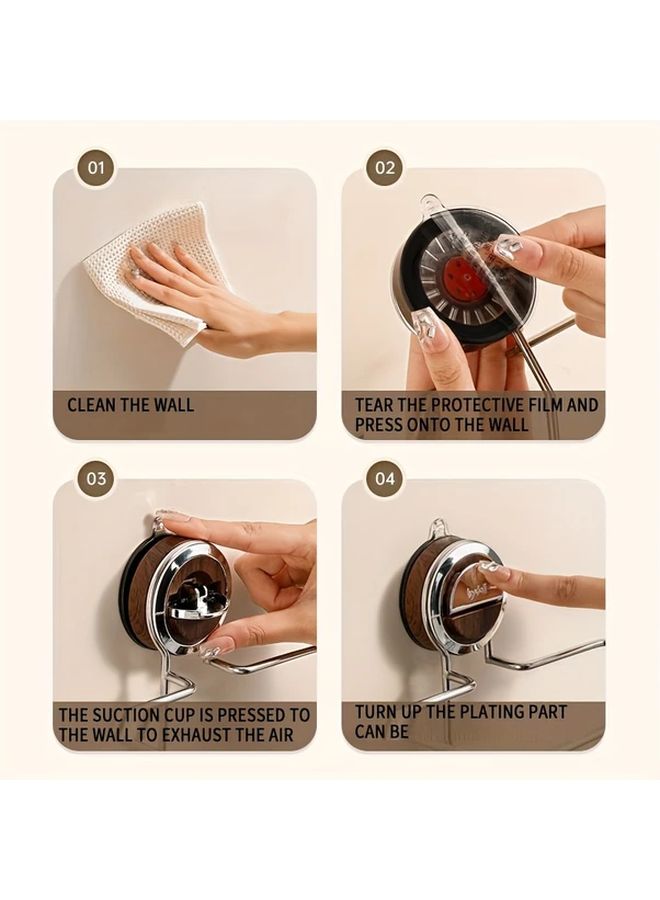 01

CLEAN THE WALL

02

TEAR THE PROTECTIVE FILM AND PRESS ONTO THE WALL

03

THE SUCTION CUP IS PRESSED TO THE WALL TO EXHAUST THE AIR

04

TURN UP THE PLATING PART CAN BE