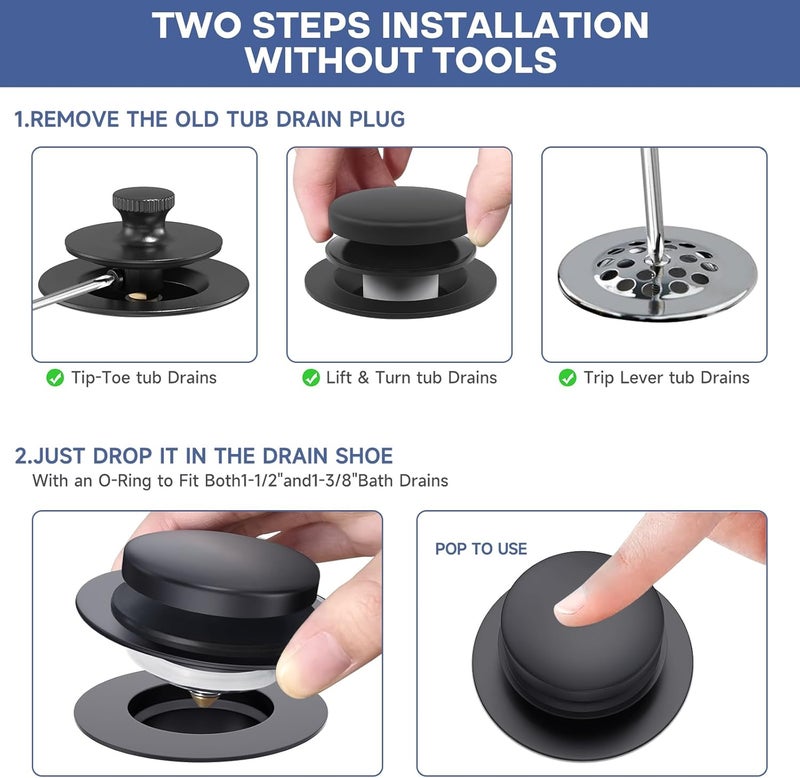 TWO STEPS INSTALLATION WITHOUT TOOLS

1.REMOVE THE OLD TUB DRAIN PLUG

Tip-Toe tub Drains

Lift & Turn tub Drains

Trip Lever tub Drains

2.JUST DROP IT IN THE DRAIN SHOE

With an O-Ring to Fit Both1-1/2"and1-3/8"Bath Drains

POP TO USE