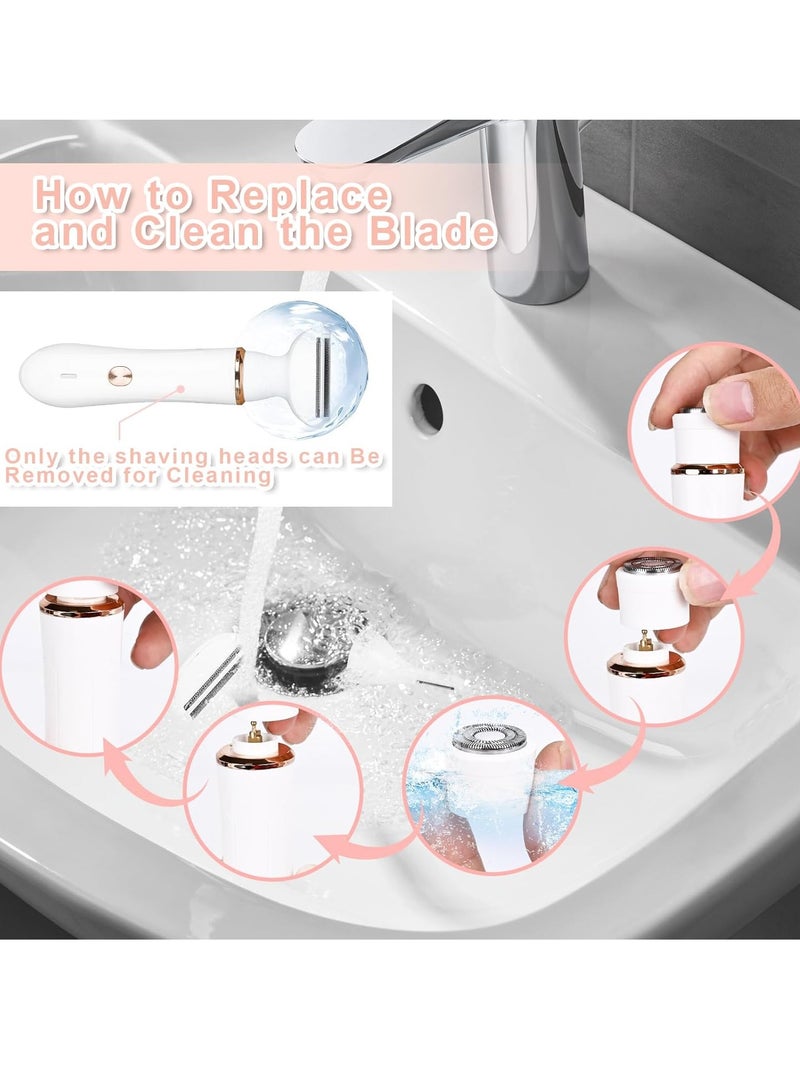 How to Replace and Clean the Blade

Only the shaving heads can Be Removed for Cleaning