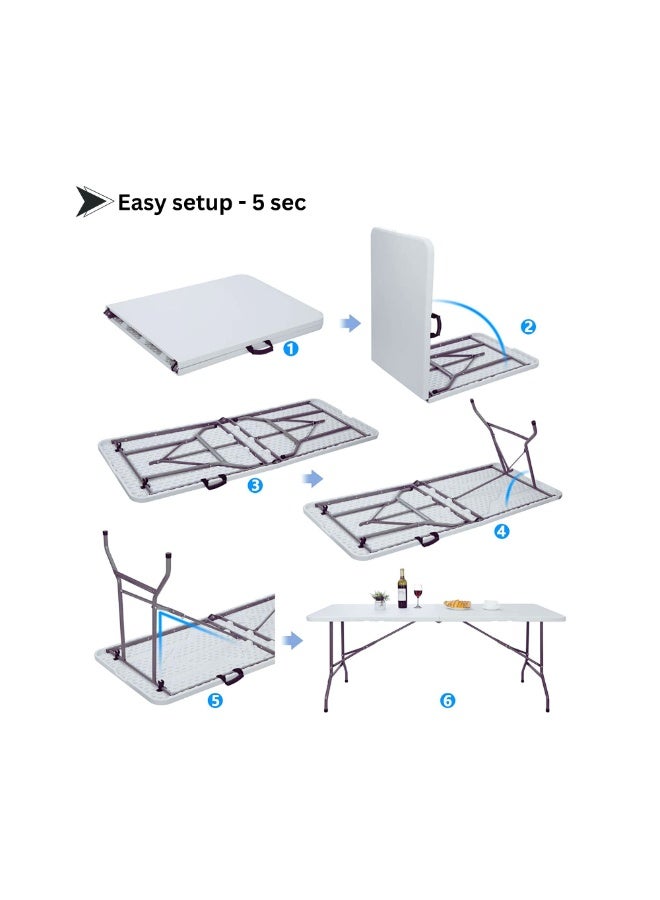 Easy setup - 5 sec

1

2

3

4

5

6