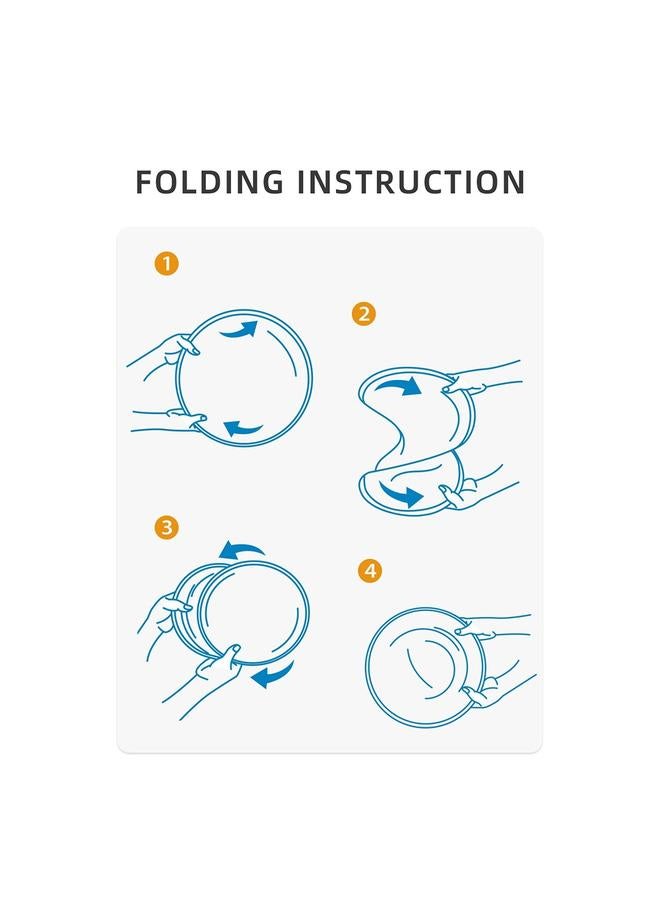 FOLDING INSTRUCTION

1

2

3

4