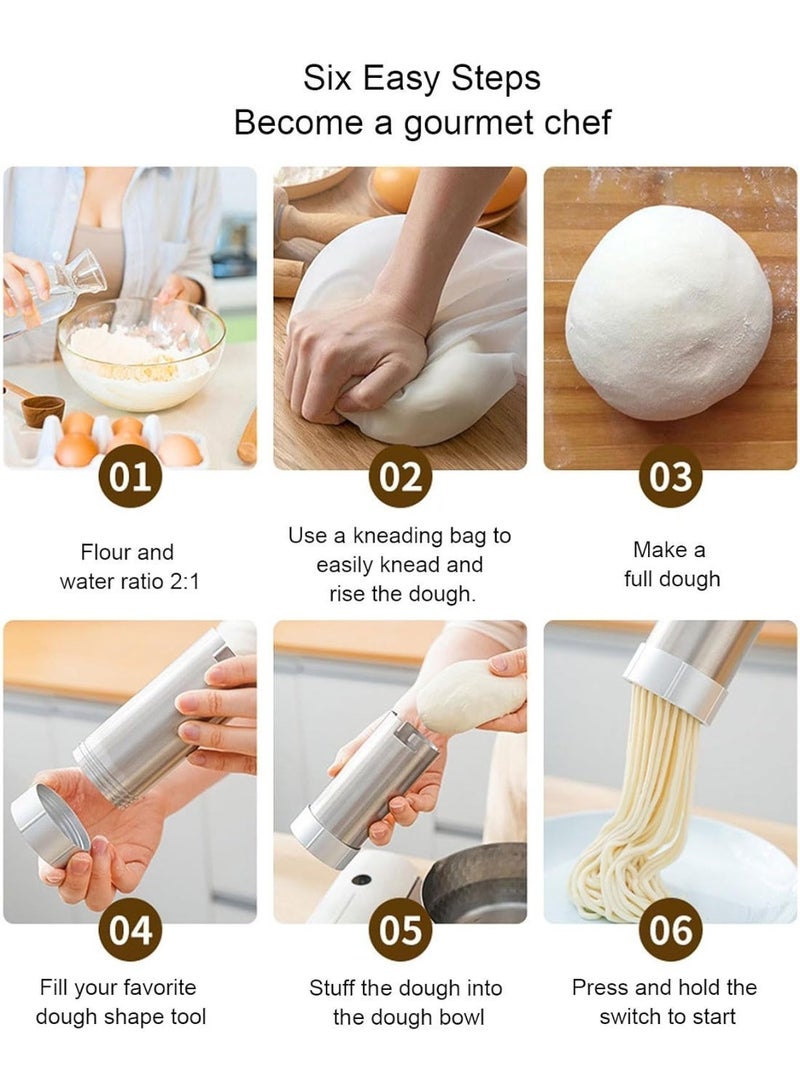 Six Easy Steps
Become a gourmet chef

01
Flour and water ratio 2:1

02
Use a kneading bag to easily knead and rise the dough.

03
Make a full dough

04
Fill your favorite dough shape tool

05
Stuff the dough into the dough bowl

06
Press and hold the switch to start