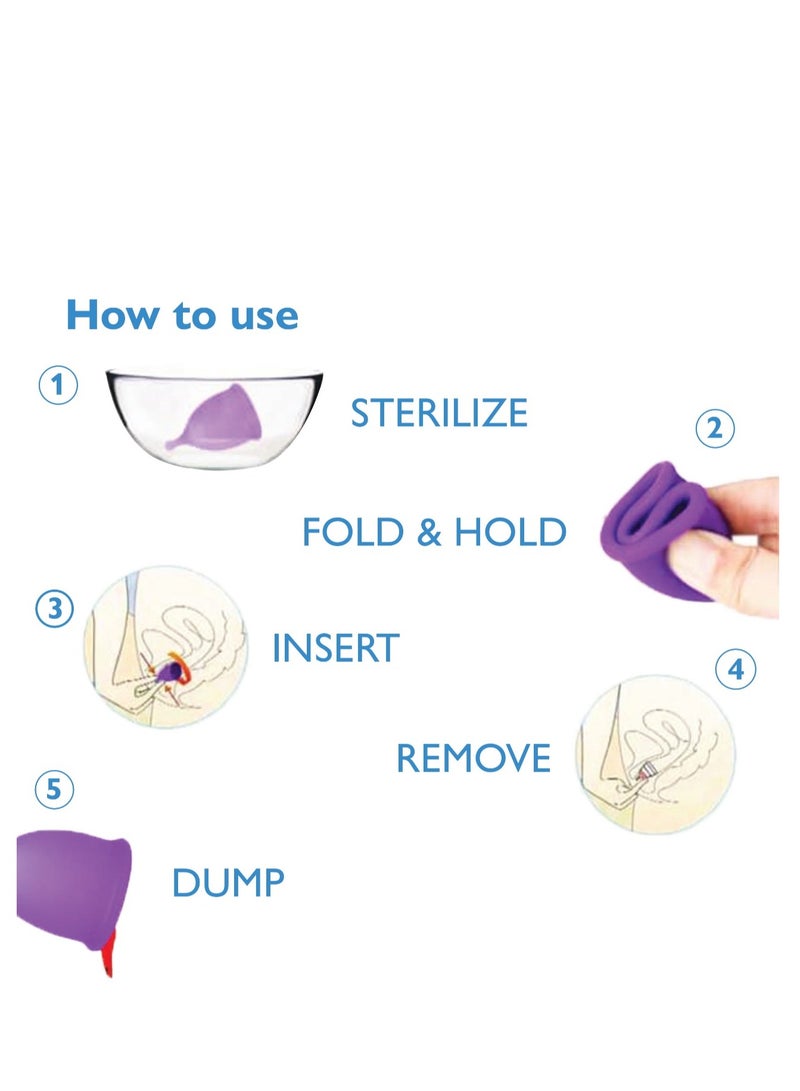 How to use

1 STERILIZE

2 FOLD & HOLD

3 INSERT

4 REMOVE

5 DUMP