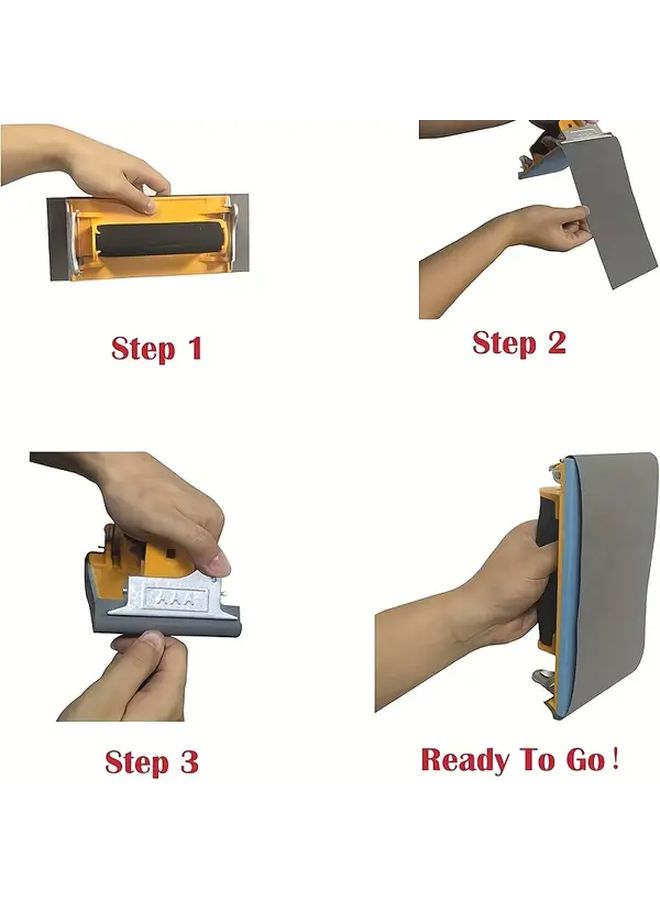 Step 1

Step 2

Step 3

Ready To Go !