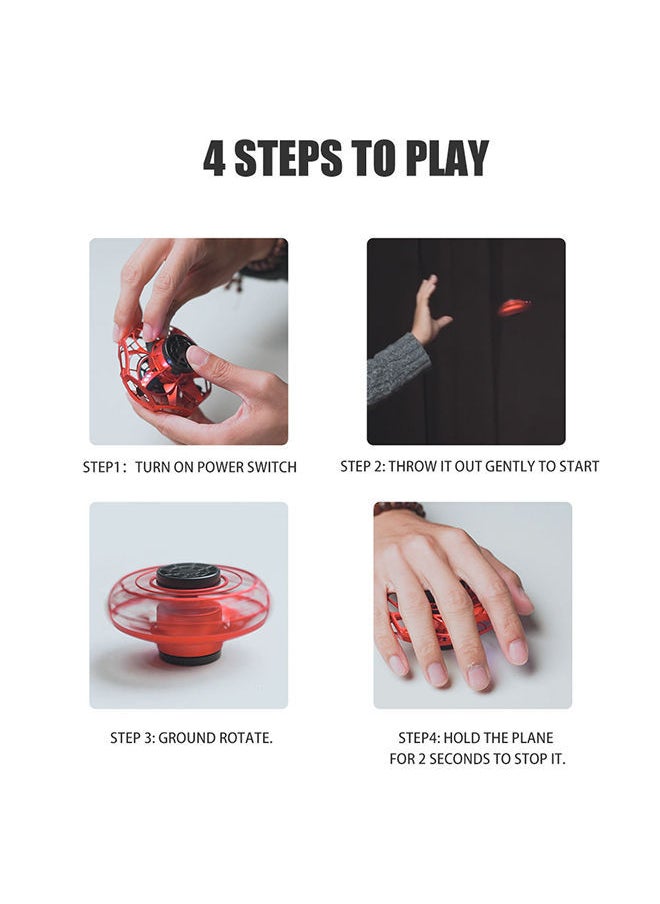 4 STEPS TO PLAY

STEP1:  TURN ON POWER SWITCH

STEP 2: THROW IT OUT GENTLY TO START

STEP 3: GROUND ROTATE.

STEP4: HOLD THE PLANE FOR 2 SECONDS TO STOP IT.