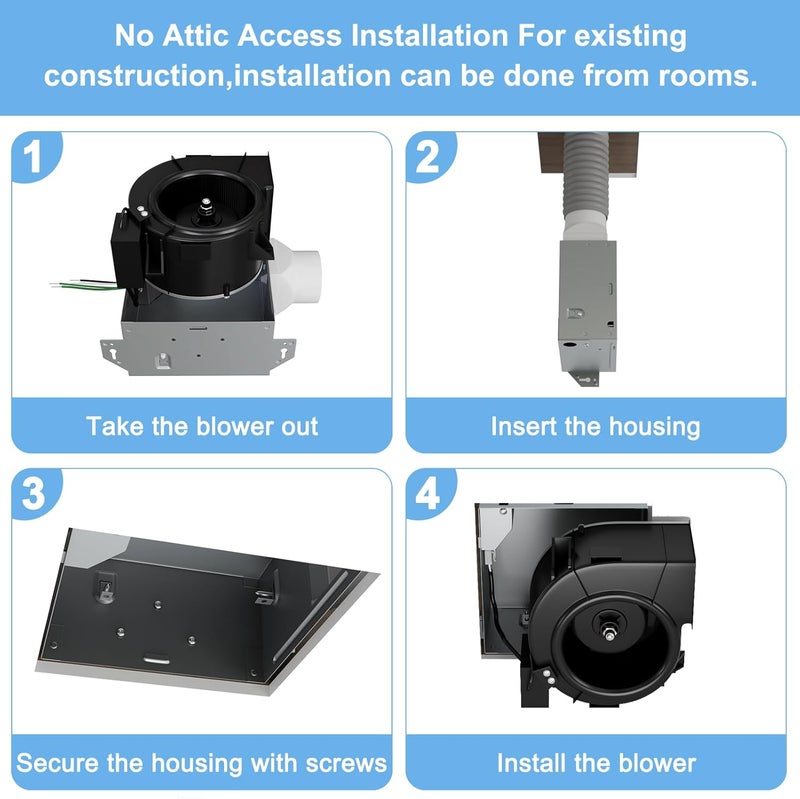 No Attic Access Installation For existing construction,installation can be done from rooms.

1

Take the blower out

2

Insert the housing

3

Secure the housing with screws

4

Install the blower