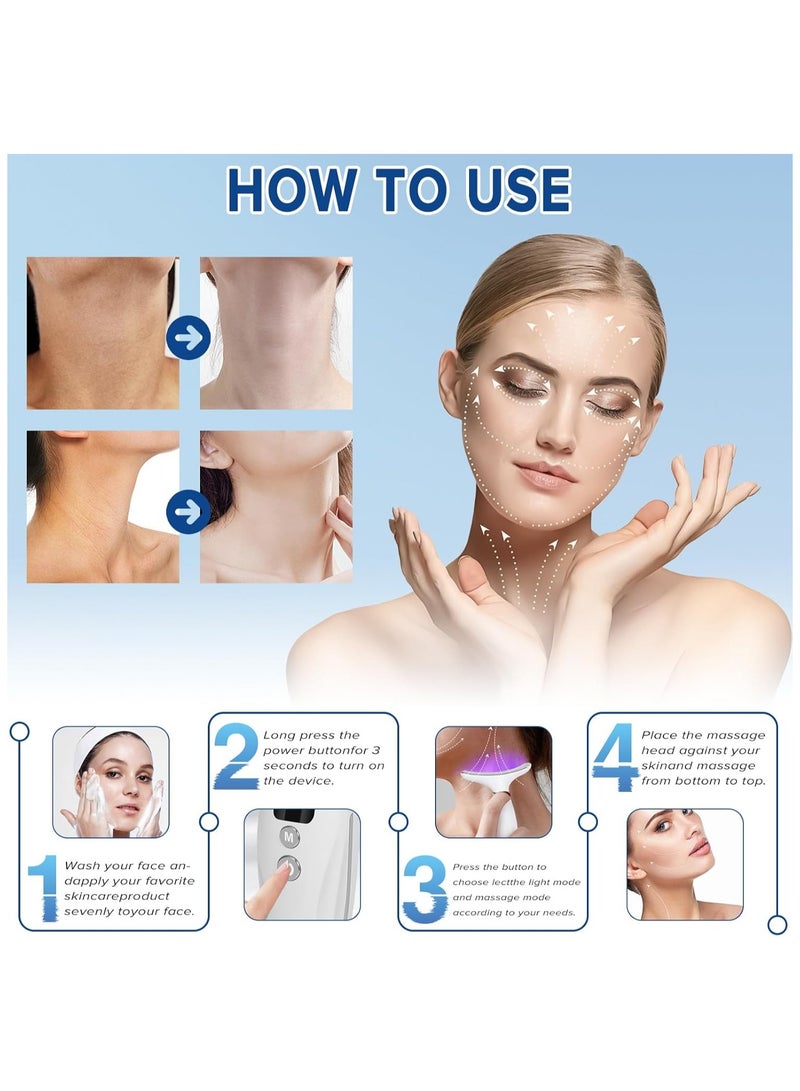 HOW TO USE

1 Wash your face an-dapply your favorite skincareproduct sevenly toyour face.

2 Long press the power buttonfor 3 seconds to turn on the device.

M

3 Press the button to choose lectthe light mode and massage mode according to your needs.

4 Place the massage head against your skinand massage from bottom to top.