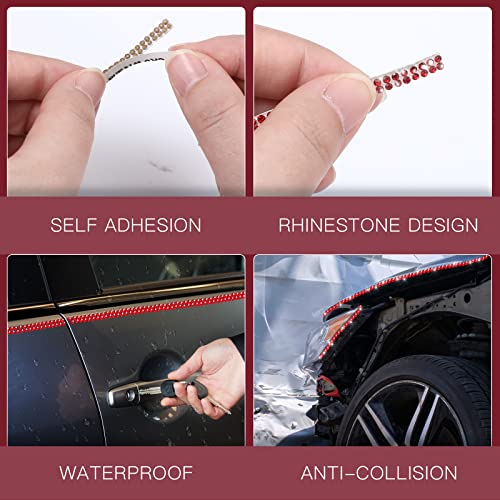 SELF ADHESION

RHINESTONE DESIGN

WATERPROOF

ANTI-COLLISION