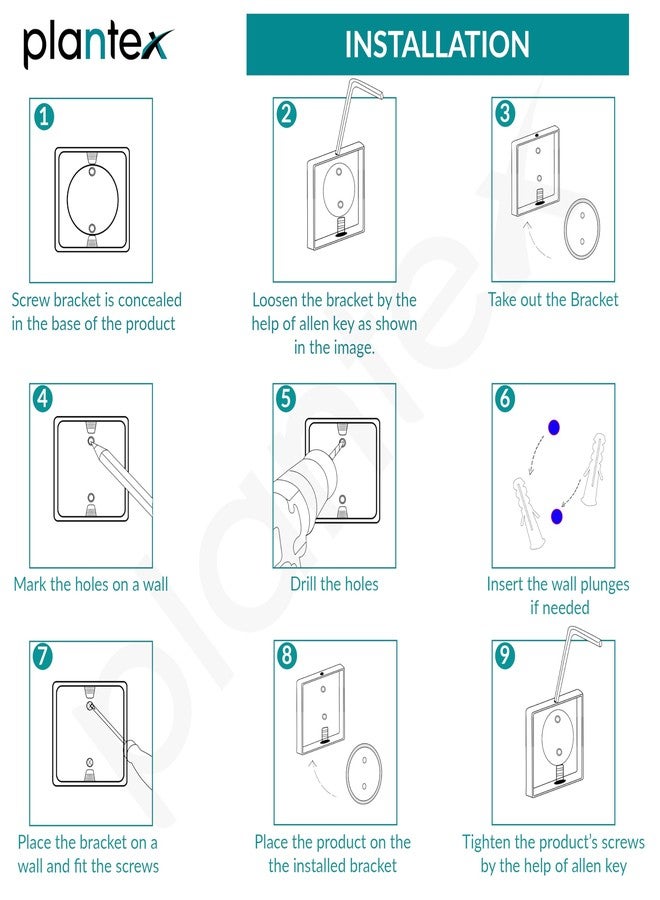 plantex

INSTALLATION

1
Screw bracket is concealed in the base of the product

2
Loosen the bracket by the help of allen key as shown in the image.

3
Take out the Bracket

4
Mark the holes on a wall

5
Drill the holes

6
Insert the wall plunges if needed

7
Place the bracket on a wall and fit the screws

8
Place the product on the the installed bracket

9
Tighten the product's screws by the help of allen key

plantex