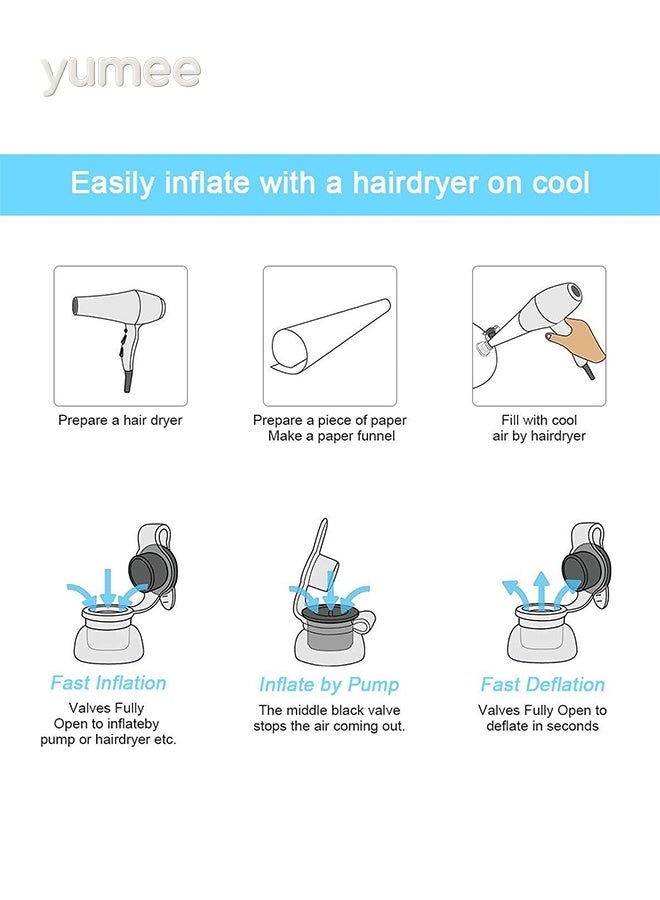 yumee

Easily inflate with a hairdryer on cool

Prepare a hair dryer

Prepare a piece of paper
Make a paper funnel

Fill with cool
air by hairdryer

Fast Inflation
Valves Fully
Open to inflateby
pump or hairdryer etc.

Inflate by Pump
The middle black valve
stops the air coming out.

Fast Deflation
Valves Fully Open to
deflate in seconds