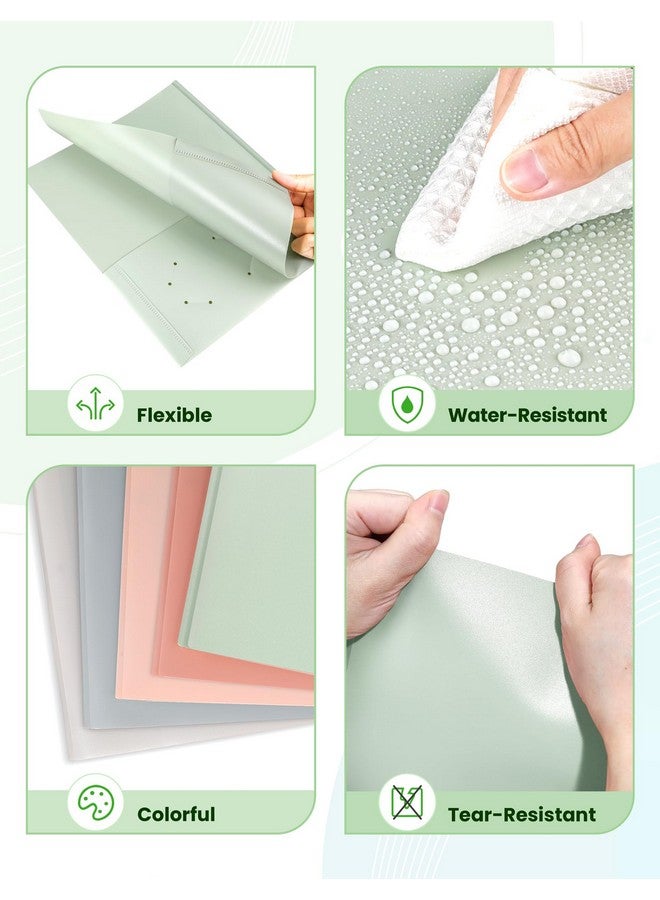 Flexible

Water-Resistant

Colorful

Tear-Resistant