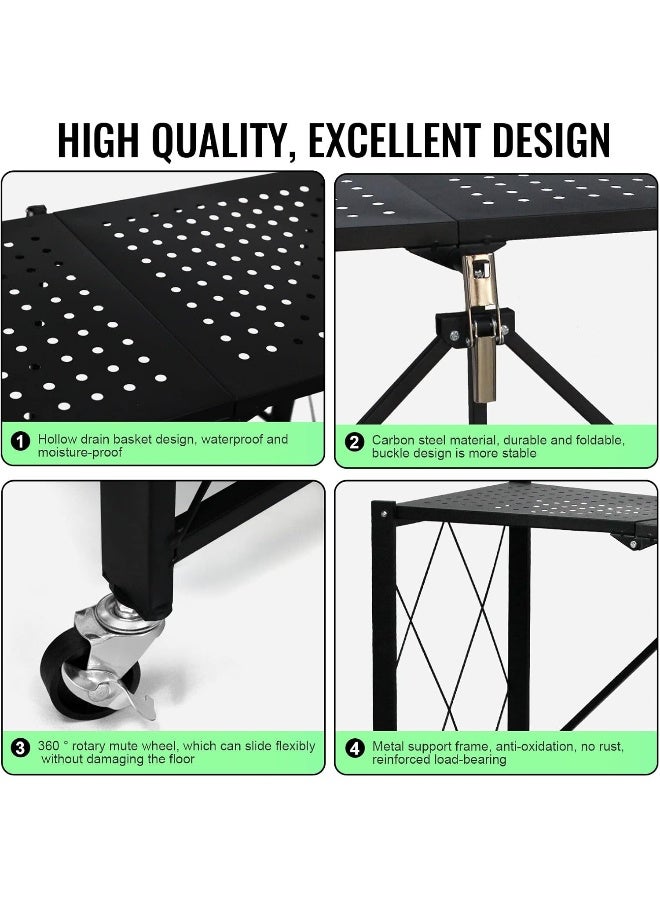 HIGH QUALITY, EXCELLENT DESIGN

1 Hollow drain basket design, waterproof and moisture-proof

2 Carbon steel material, durable and foldable, buckle design is more stable

3 360 ° rotary mute wheel, which can slide flexibly without damaging the floor

4 Metal support frame, anti-oxidation, no rust, reinforced load-bearing