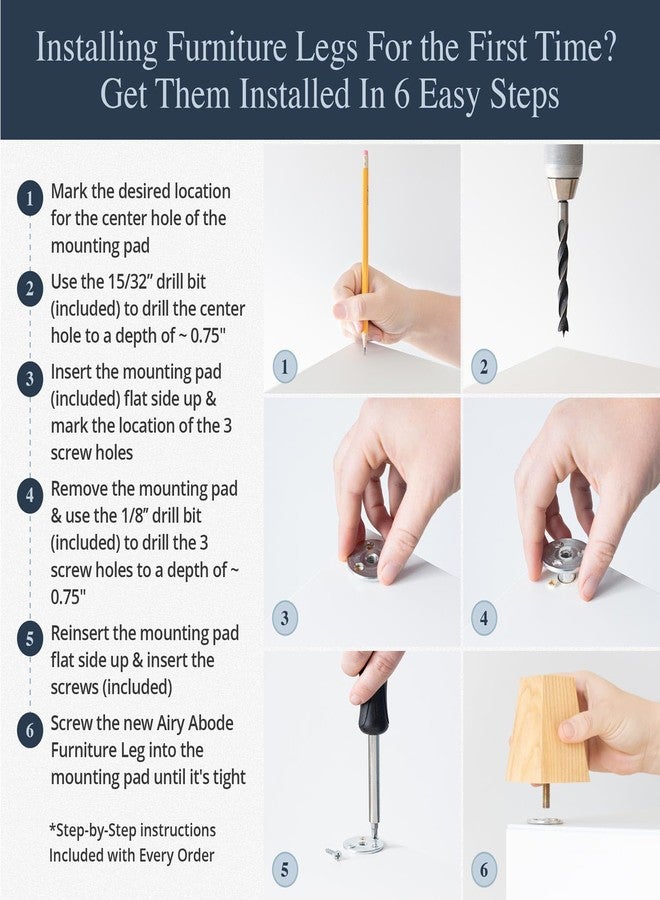 Installing Furniture Legs For the First Time? Get Them Installed In 6 Easy Steps

1 Mark the desired location for the center hole of the mounting pad

2 Use the 15/32" drill bit (included) to drill the center hole to a depth of ~ 0.75"

3 Insert the mounting pad (included) flat side up & mark the location of the 3 screw holes

4 Remove the mounting pad & use the 1/8" drill bit (included) to drill the 3 screw holes to a depth of ~ 0.75"

5 Reinsert the mounting pad flat side up & insert the screws (included)

6 Screw the new Airy Abode Furniture Leg into the mounting pad until it's tight

*Step-by-Step instructions Included with Every Order

1

2

3

4

5

6