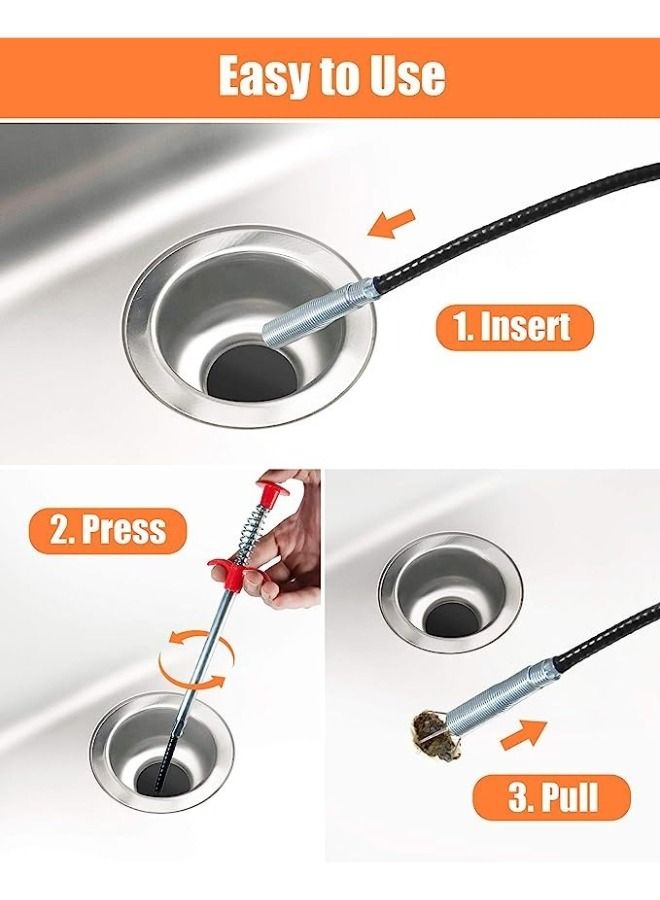 Easy to Use

1. Insert

2. Press

3. Pull