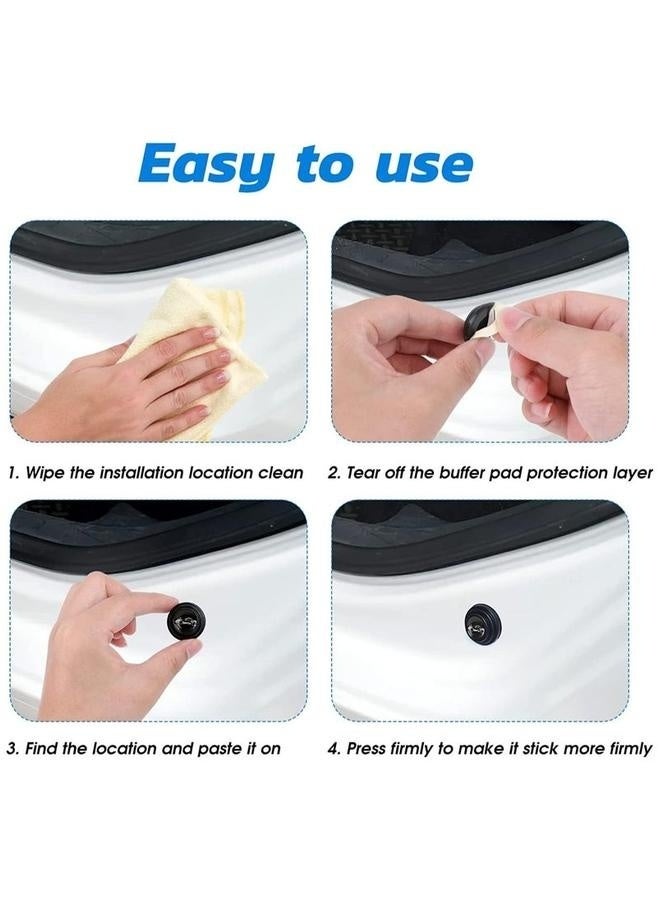 Easy to use

1. Wipe the installation location clean

2. Tear off the buffer pad protection layer

3. Find the location and paste it on

4. Press firmly to make it stick more firmly