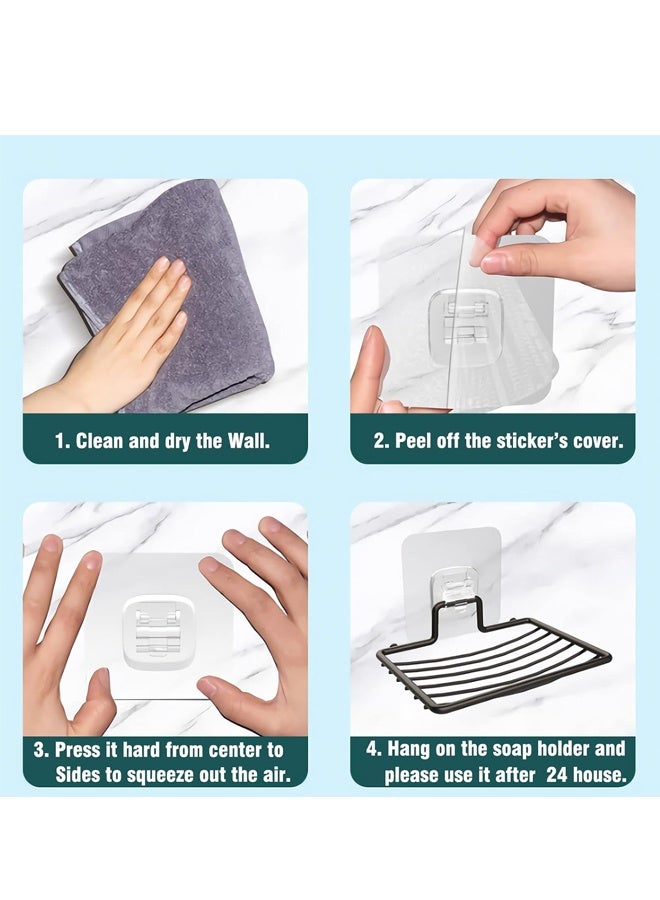 1. Clean and dry the Wall.

2. Peel off the sticker's cover.

3. Press it hard from center to Sides to squeeze out the air.

4. Hang on the soap holder and please use it after 24 house.