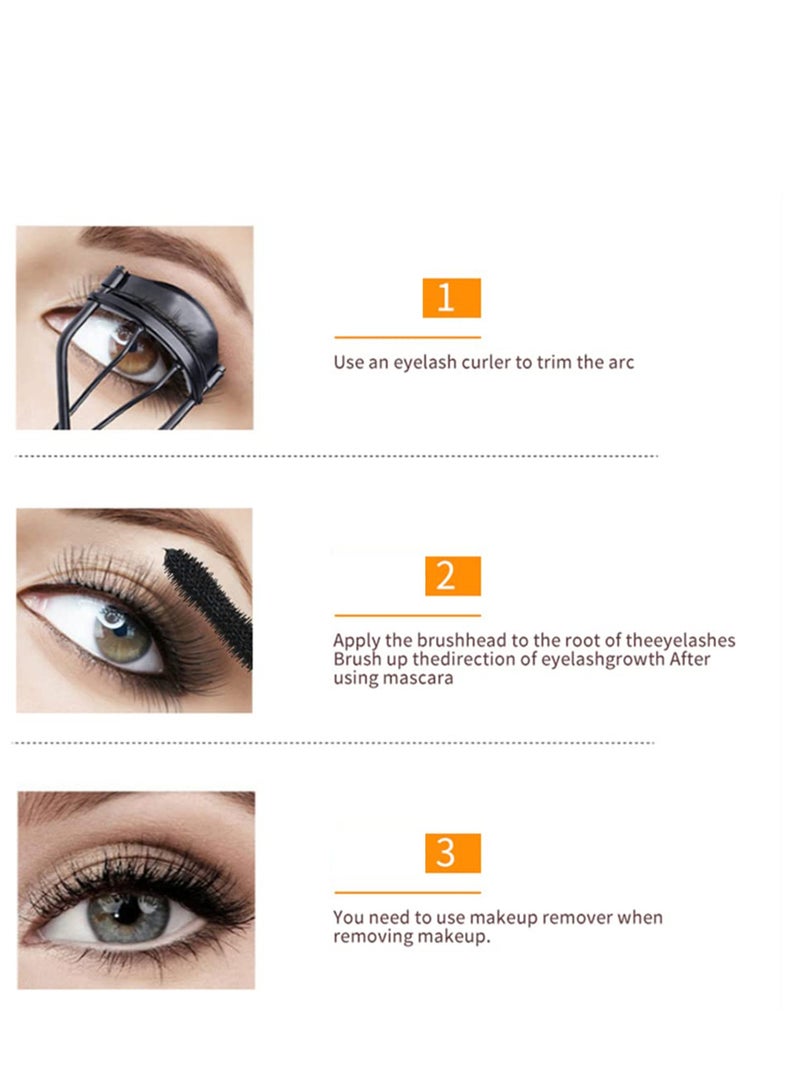 1

Use an eyelash curler to trim the arc

2

Apply the brushhead to the root of theeyelashes Brush up thedirection of eyelashgrowth After using mascara

3

You need to use makeup remover when removing makeup.