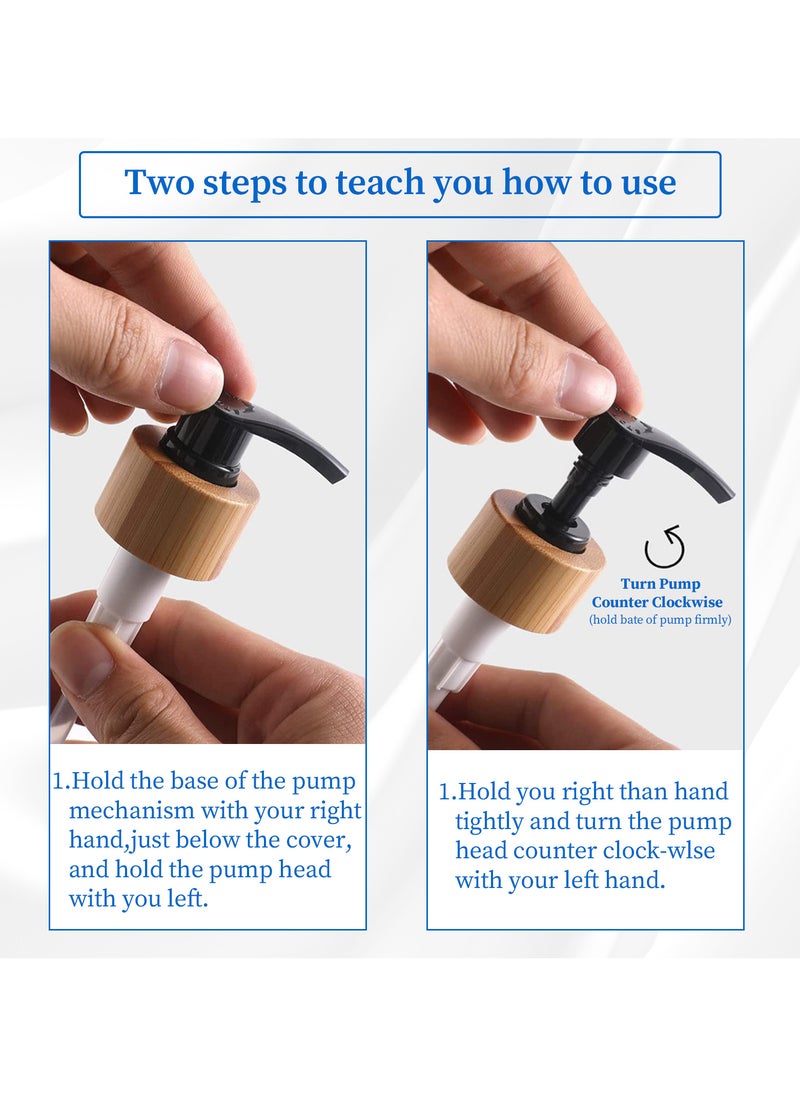 Two steps to teach you how to use

1.Hold the base of the pump mechanism with your right hand,just below the cover, and hold the pump head with you left.

Turn Pump Counter Clockwise
(hold bate of pump firmly)

1.Hold you right than hand tightly and turn the pump head counter clock-wlse with your left hand.