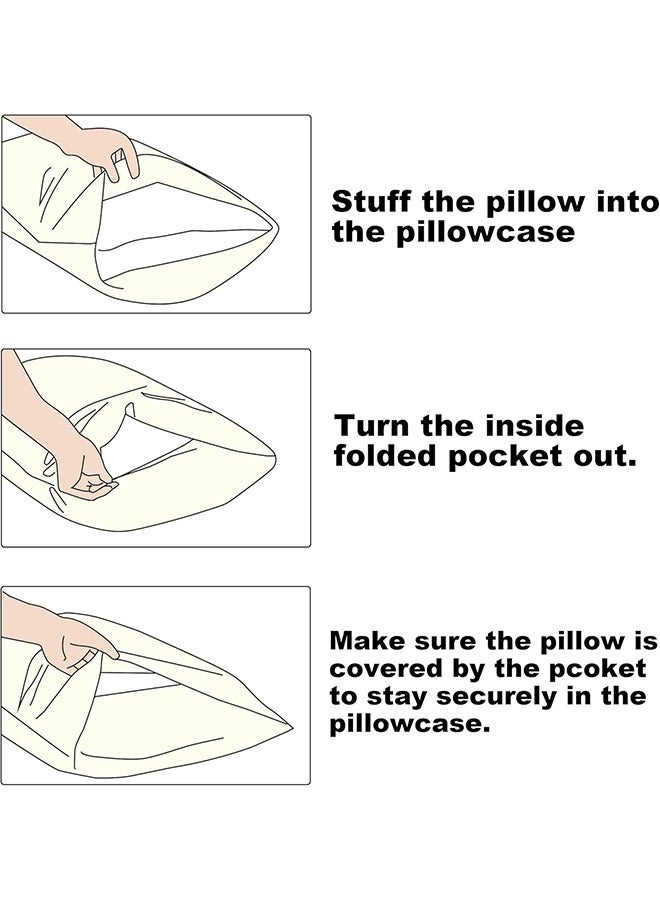 Stuff the pillow into the pillowcase

Turn the inside folded pocket out.

Make sure the pillow is covered by the pcoket to stay securely in the pillowcase.