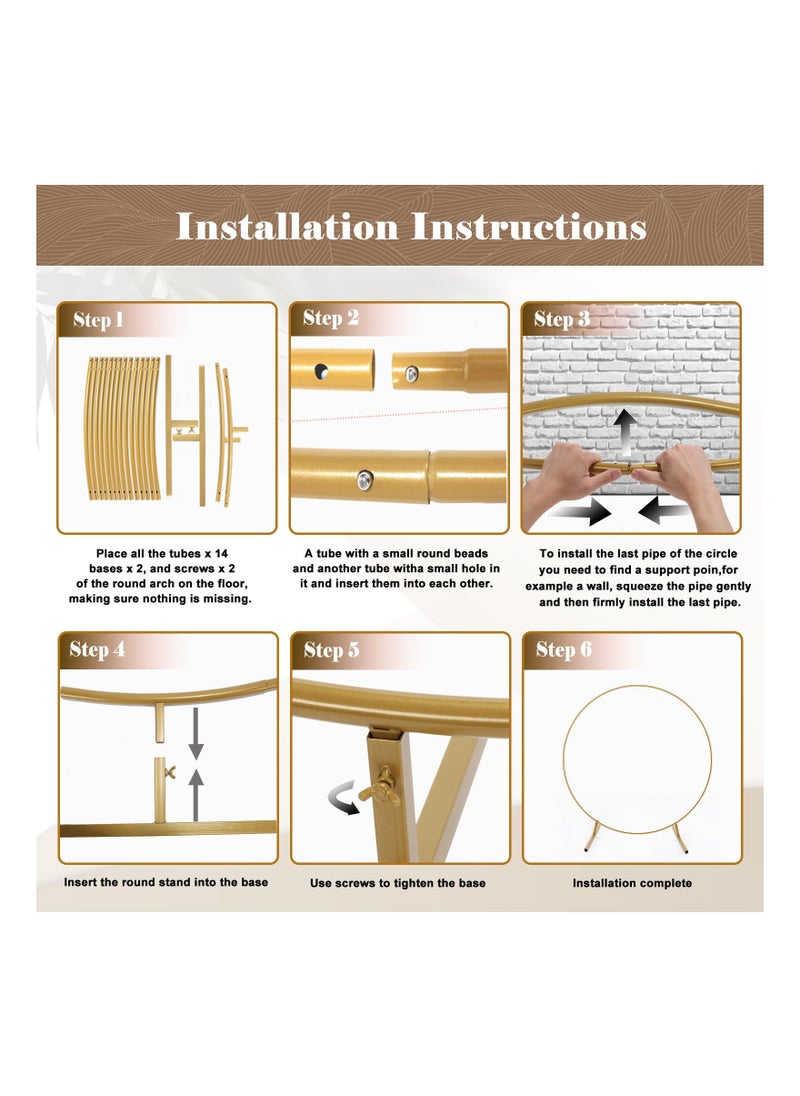 Installation Instructions

Step 1

Place all the tubes x 14 bases x 2, and screws x 2 of the round arch on the floor, making sure nothing is missing.

Step 2

A tube with a small round beads and another tube witha small hole in it and insert them into each other.

Step 3

To install the last pipe of the circle you need to find a support poin,for example a wall, squeeze the pipe gently and then firmly install the last pipe.

Step 4

Insert the round stand into the base

Step 5

Use screws to tighten the base

Step 6

Installation complete