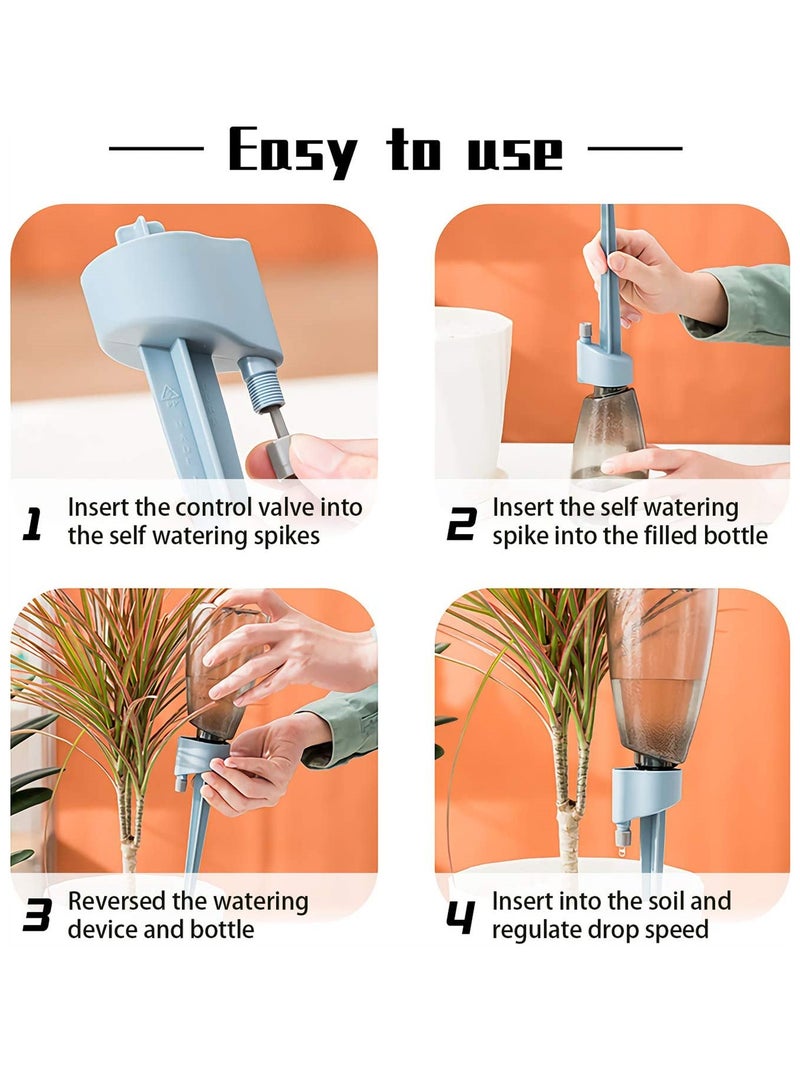 Easy to use

1 Insert the control valve into the self watering spikes

2 Insert the self watering spike into the filled bottle

3 Reversed the watering device and bottle

4 Insert into the soil and regulate drop speed