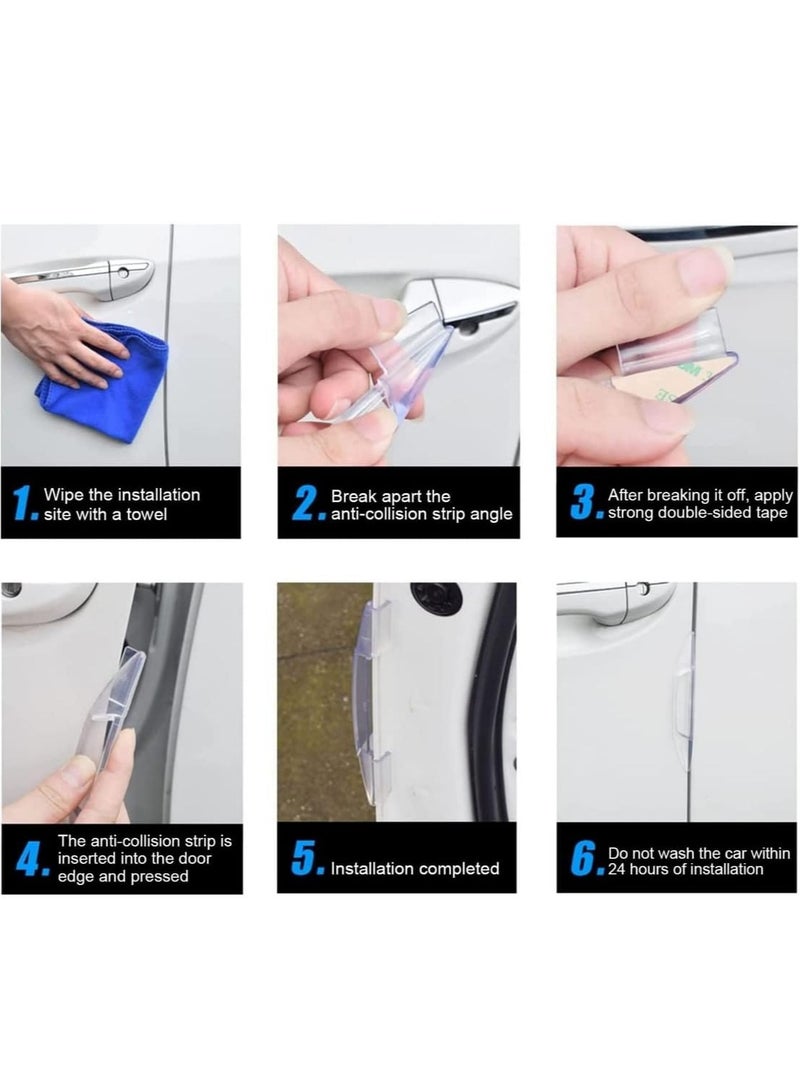 1. Wipe the installation site with a towel

2. Break apart the anti-collision strip angle

3. After breaking it off, apply strong double-sided tape

4. The anti-collision strip is inserted into the door edge and pressed

5. Installation completed

6. Do not wash the car within 24 hours of installation