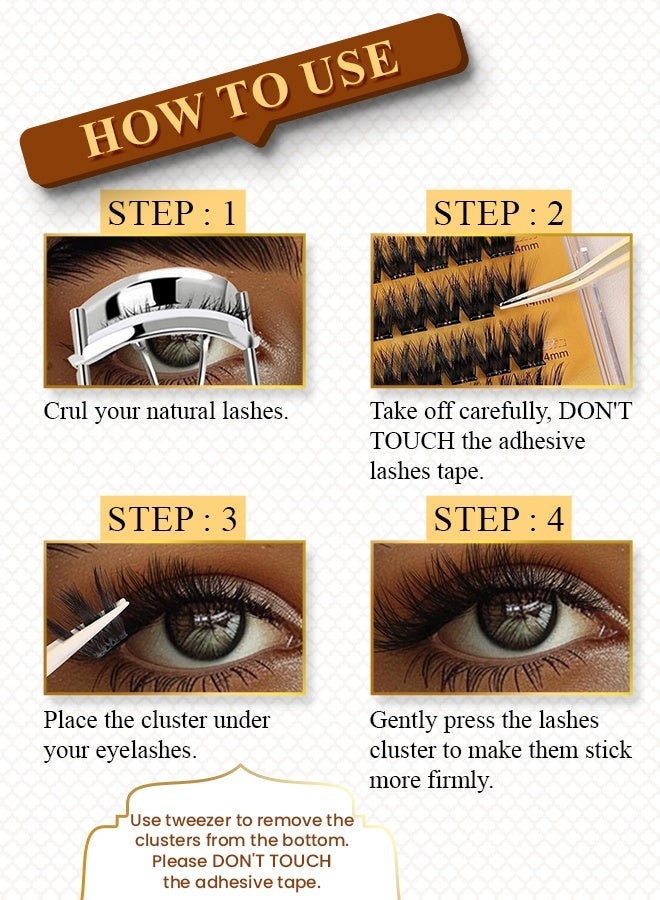 HOW TO USE

STEP : 1

Crul your natural lashes.

STEP : 2

4mm

4mm

Take off carefully, DON'T TOUCH the adhesive lashes tape.

STEP : 3

Place the cluster under your eyelashes.

STEP : 4

Gently press the lashes cluster to make them stick more firmly.

Use tweezer to remove the clusters from the bottom. Please DON'T TOUCH the adhesive tape.