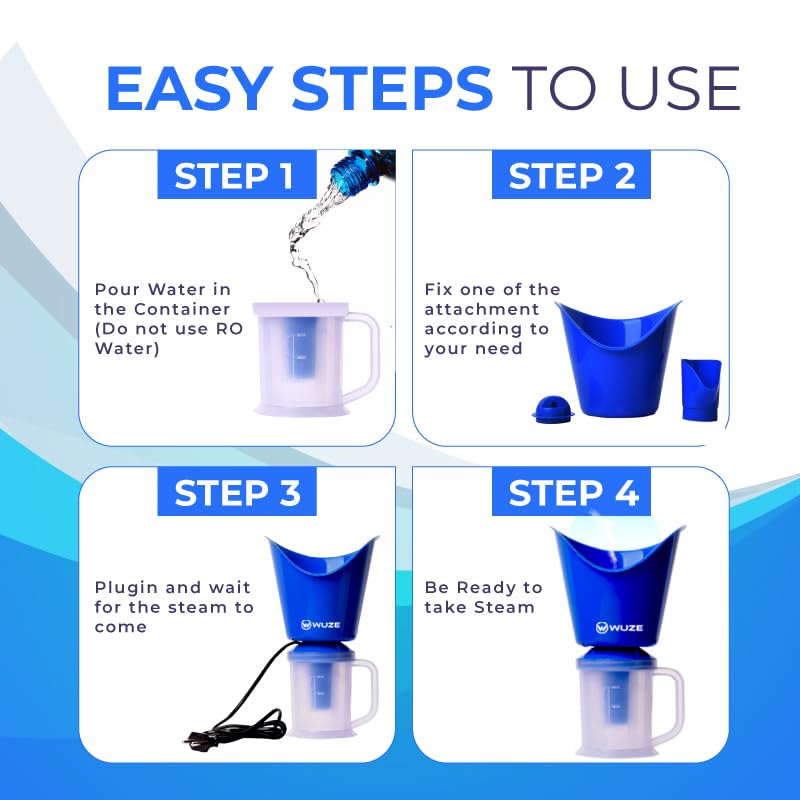 EASY STEPS TO USE

STEP 1

Pour Water in the Container (Do not use RO Water)

STEP 2

Fix one of the attachment according to your need

STEP 3

Plugin and wait for the steam to come

WUZE

STEP 4

Be Ready to take Steam

WUZE