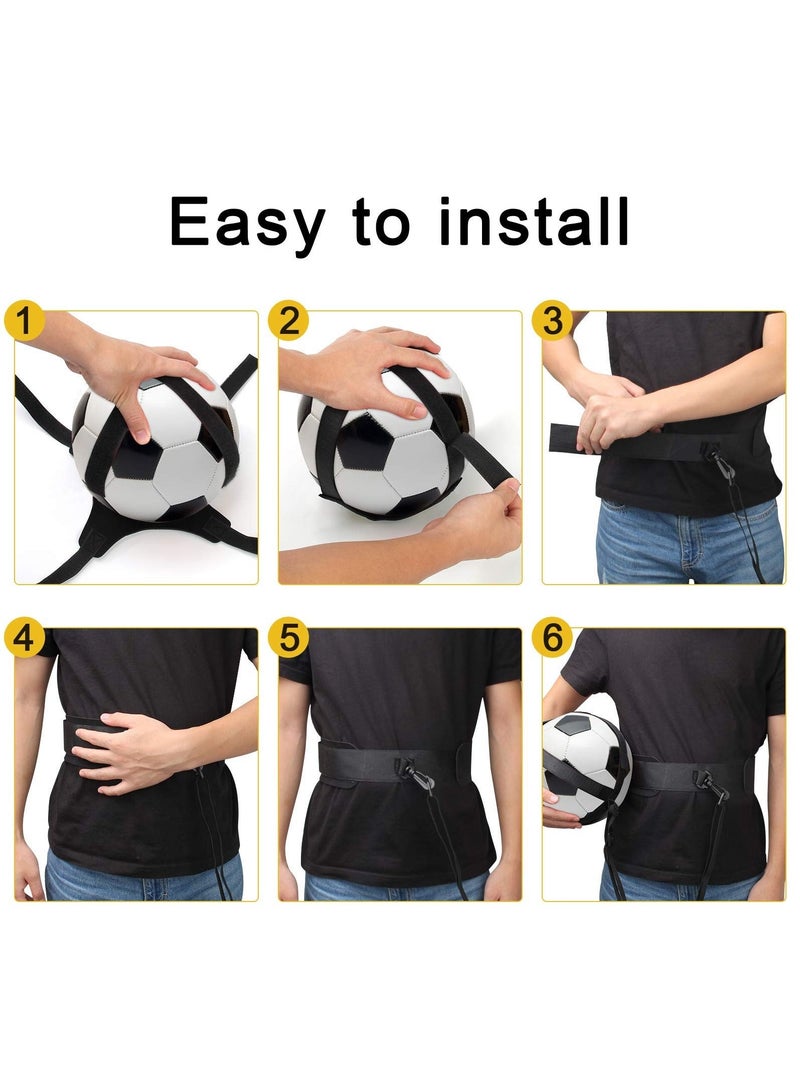 Easy to install

1

2

3

4

5

6