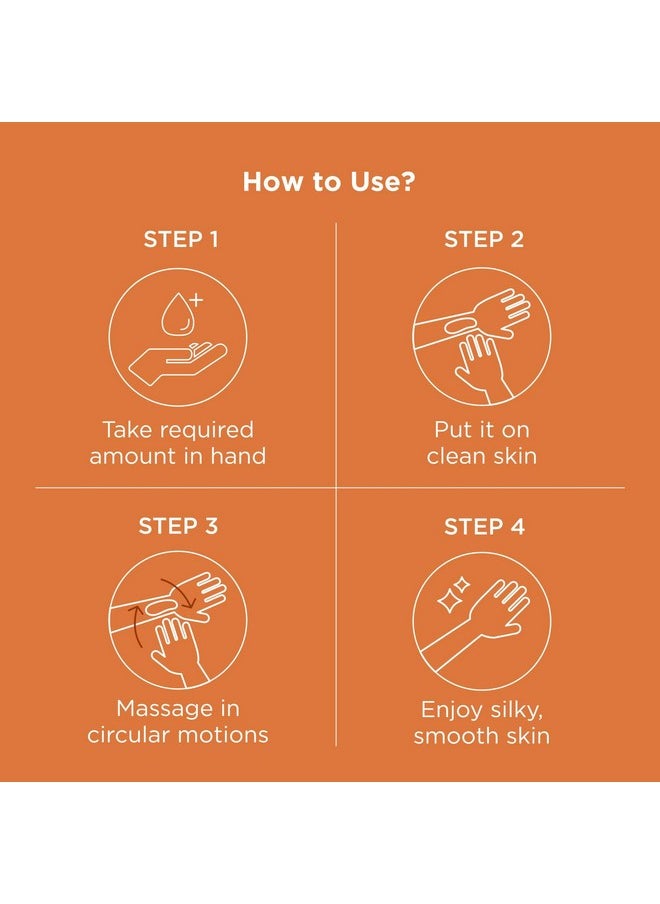 How to Use?

STEP 1

Take required amount in hand

STEP 2

Put it on clean skin

STEP 3

Massage in circular motions

STEP 4

Enjoy silky, smooth skin