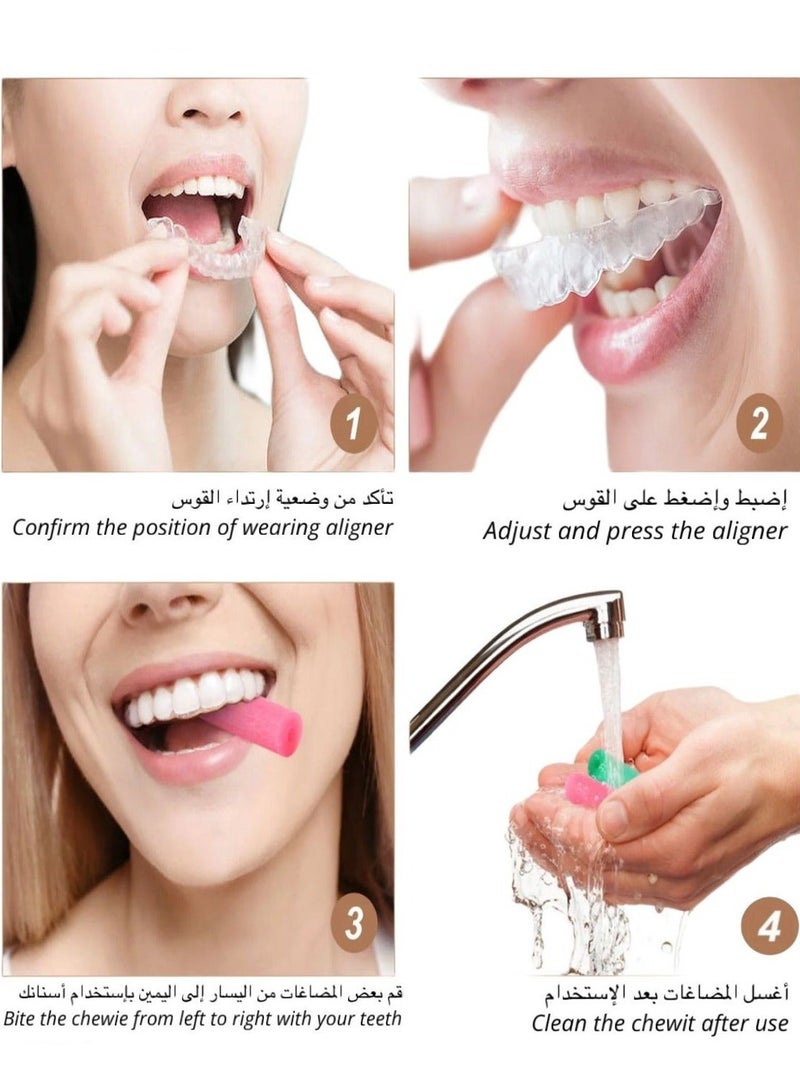 1

تأكد من وضعية إرتداء القوس
Confirm the position of wearing aligner

2

إضبط وإضغط على القوس
Adjust and press the aligner

3

قم بعض المضاغات من اليسار إلى اليمين بإستخدام أسنانك
Bite the chewie from left to right with your teeth

4

أغسل المضاغات بعد الإستخدام
Clean the chewit after use