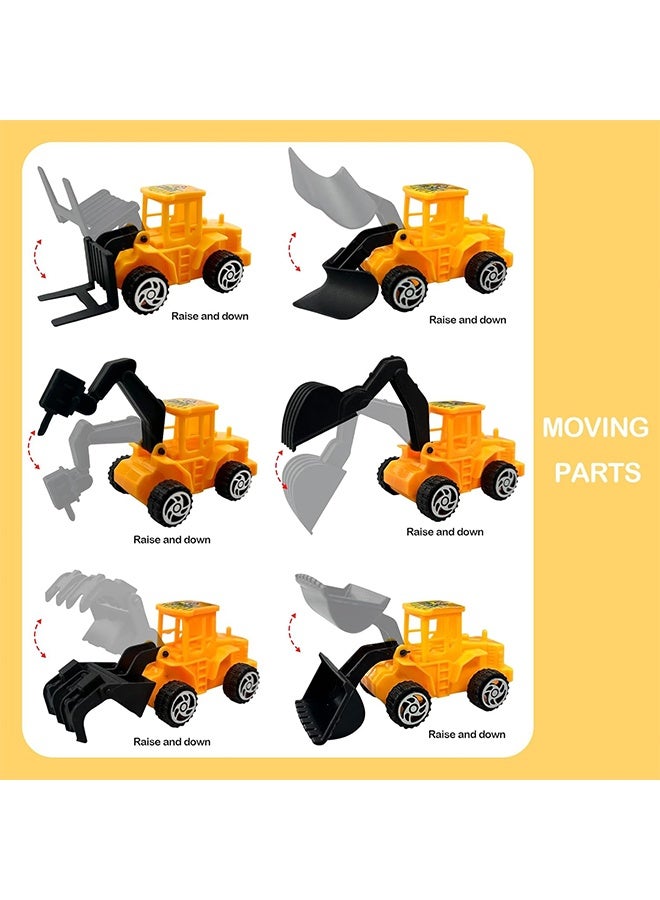 Raise and down

Raise and down

Raise and down

Raise and down

Raise and down

Raise and down

MOVING PARTS