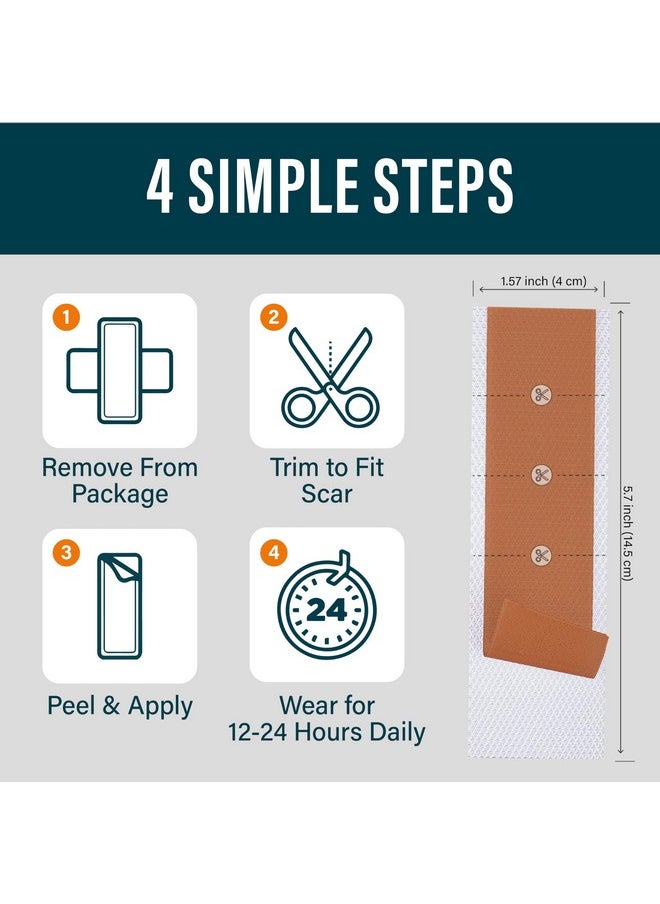 4 SIMPLE STEPS

1
Remove From Package

2
Trim to Fit Scar

3
Peel & Apply

4
24
Wear for 12-24 Hours Daily

1.57 inch (4 cm)

5.7 inch (14.5 cm)