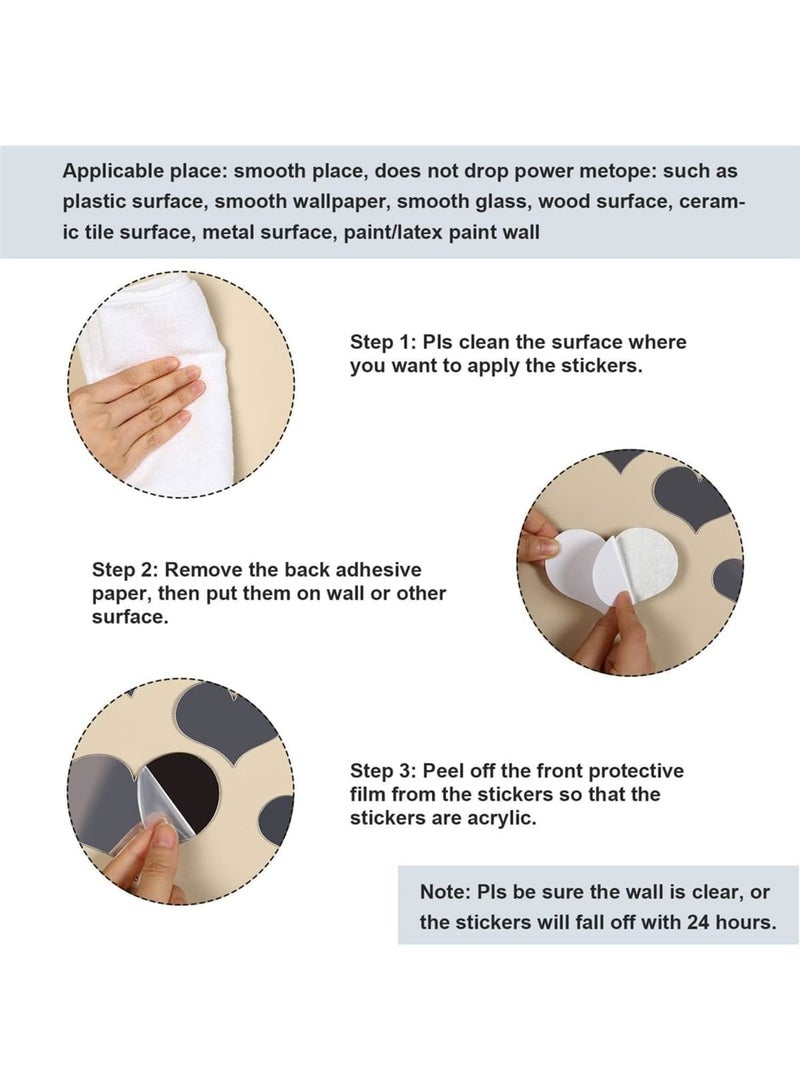 Applicable place: smooth place, does not drop power metope: such as plastic surface, smooth wallpaper, smooth glass, wood surface, ceramic tile surface, metal surface, paint/latex paint wall

Step 1: Pls clean the surface where you want to apply the stickers.

Step 2: Remove the back adhesive paper, then put them on wall or other surface.

Step 3: Peel off the front protective film from the stickers so that the stickers are acrylic.

Note: Pls be sure the wall is clear, or the stickers will fall off with 24 hours.