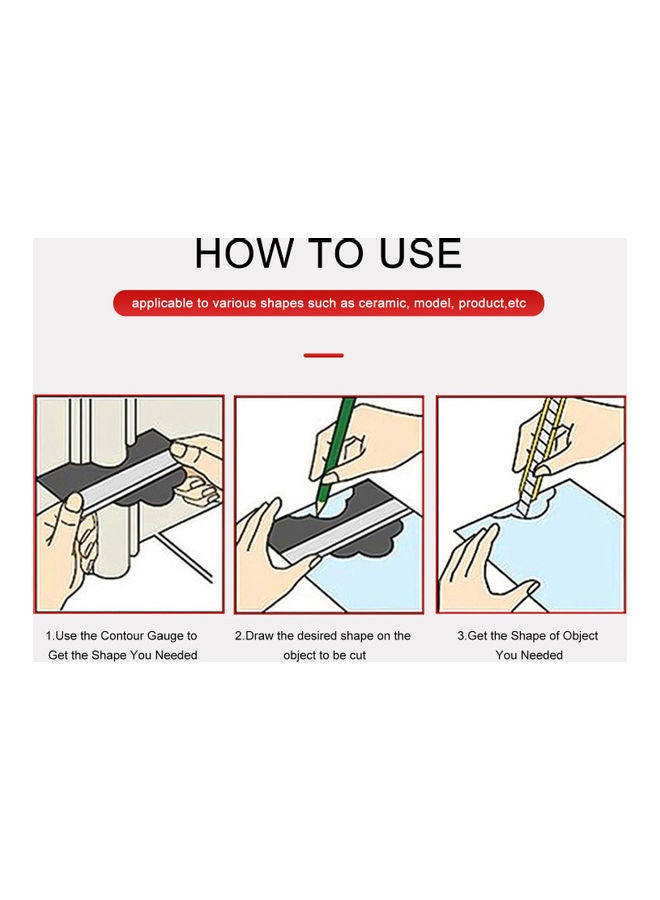 HOW TO USE

applicable to various shapes such as ceramic, model, product,etc

1.Use the Contour Gauge to Get the Shape You Needed

2.Draw the desired shape on the object to be cut

3.Get the Shape of Object You Needed