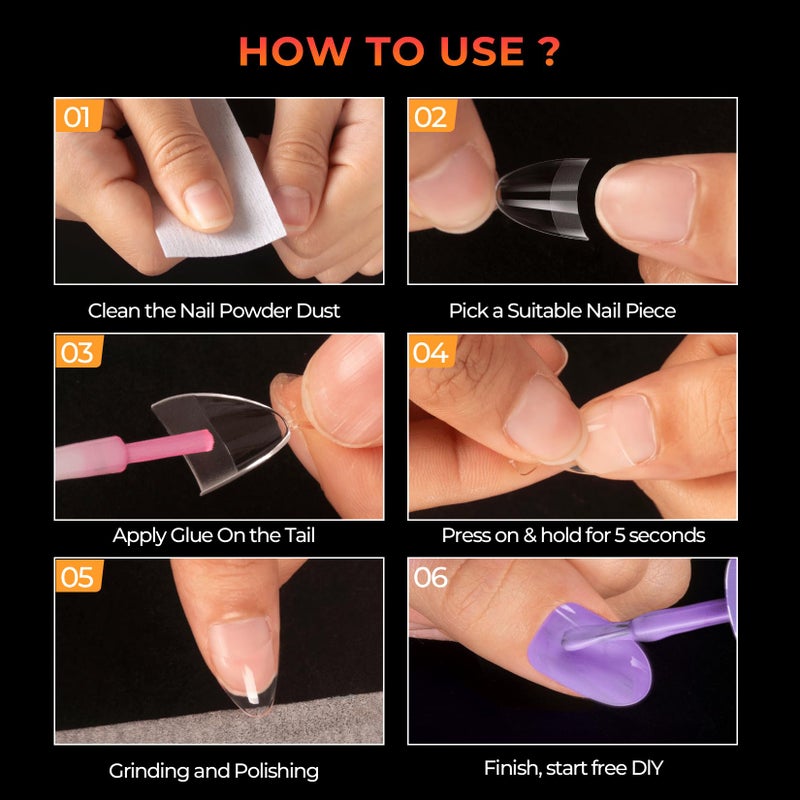 HOW TO USE ?

01

Clean the Nail Powder Dust

02

Pick a Suitable Nail Piece

03

Apply Glue On the Tail

04

Press on & hold for 5 seconds

05

Grinding and Polishing

06

Finish, start free DIY