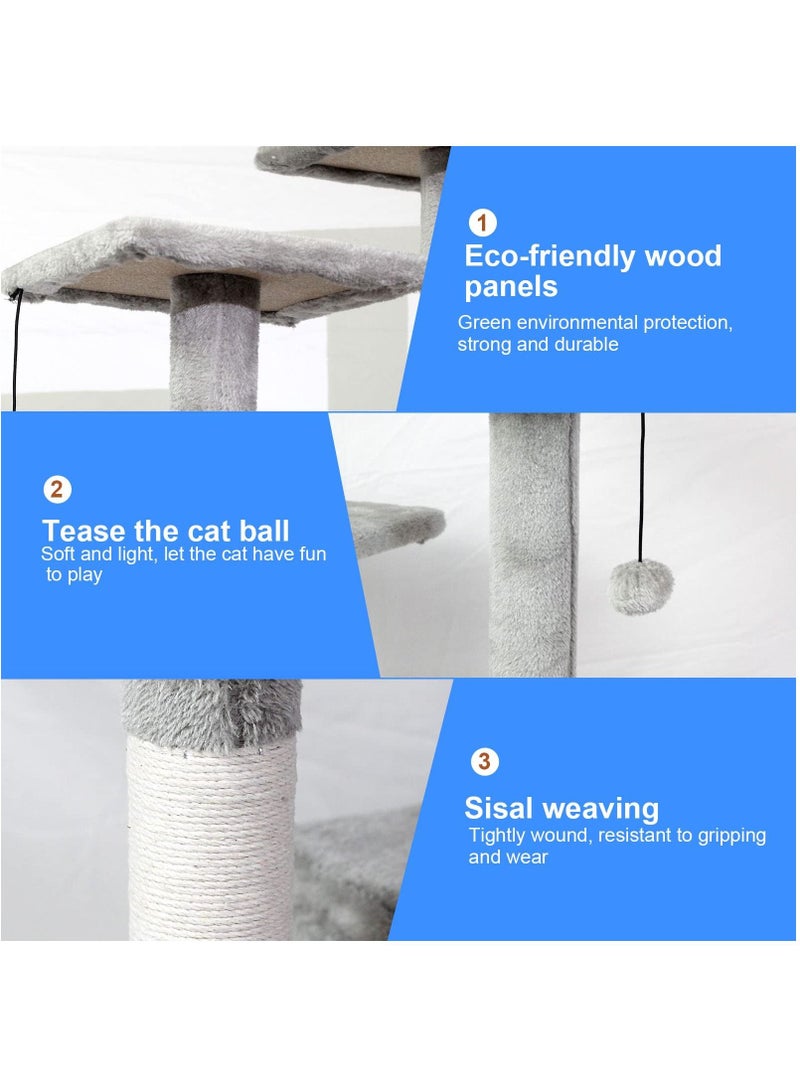 1

Eco-friendly wood panels

Green environmental protection, strong and durable

2

Tease the cat ball

Soft and light, let the cat have fun to play

3

Sisal weaving

Tightly wound, resistant to gripping and wear