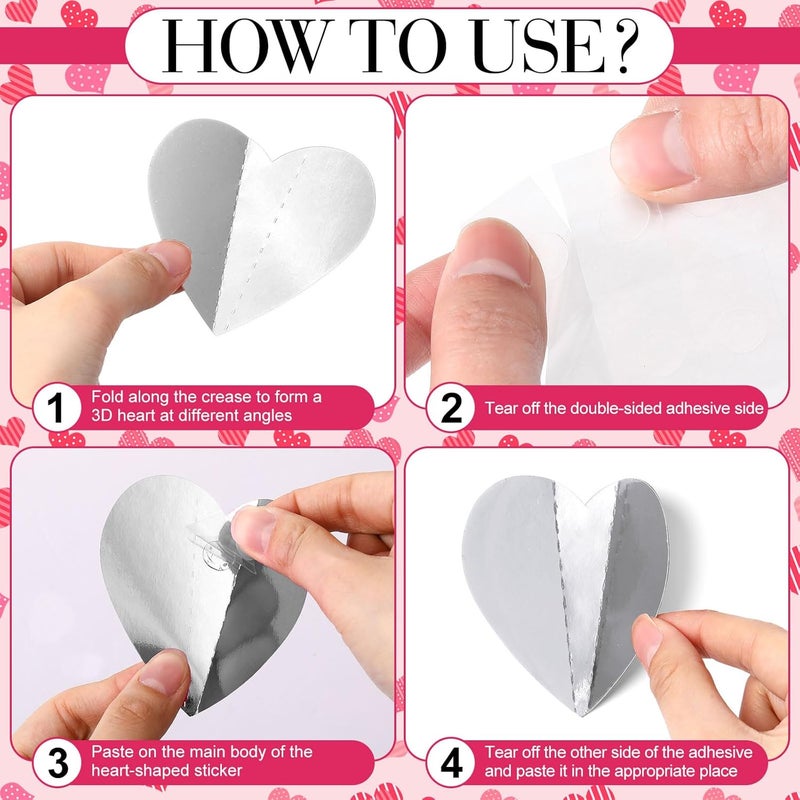 HOW TO USE?

1 Fold along the crease to form a 3D heart at different angles

2 Tear off the double-sided adhesive side

3 Paste on the main body of the heart-shaped sticker

4 Tear off the other side of the adhesive and paste it in the appropriate place