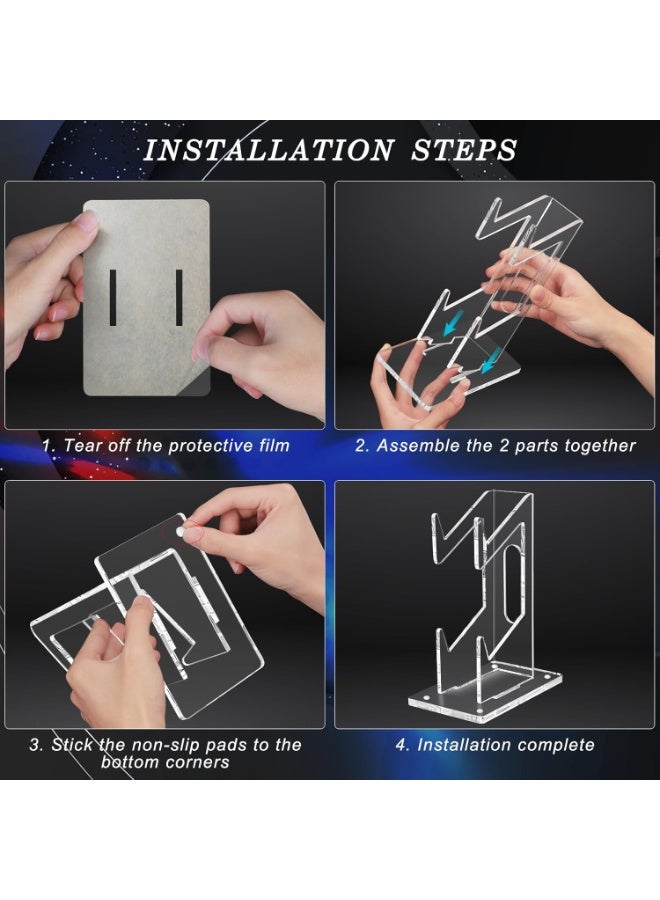 INSTALLATION STEPS

1. Tear off the protective film

2. Assemble the 2 parts together

3. Stick the non-slip pads to the bottom corners

4. Installation complete