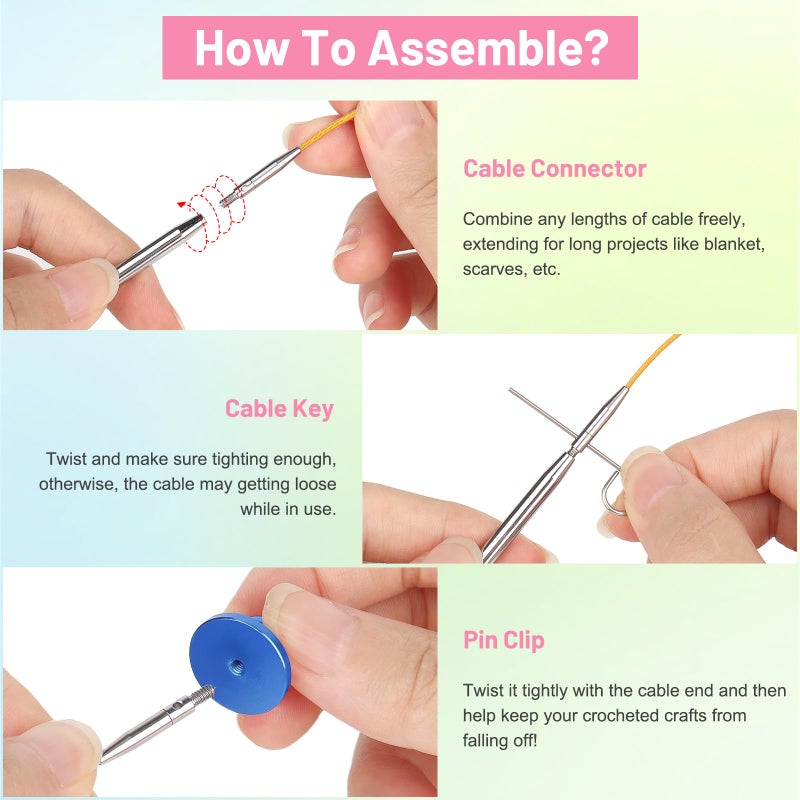 How To Assemble?

Cable Connector

Combine any lengths of cable freely, extending for long projects like blanket, scarves, etc.

Cable Key

Twist and make sure tighting enough, otherwise, the cable may getting loose while in use.

Pin Clip

Twist it tightly with the cable end and then help keep your crocheted crafts from falling off!