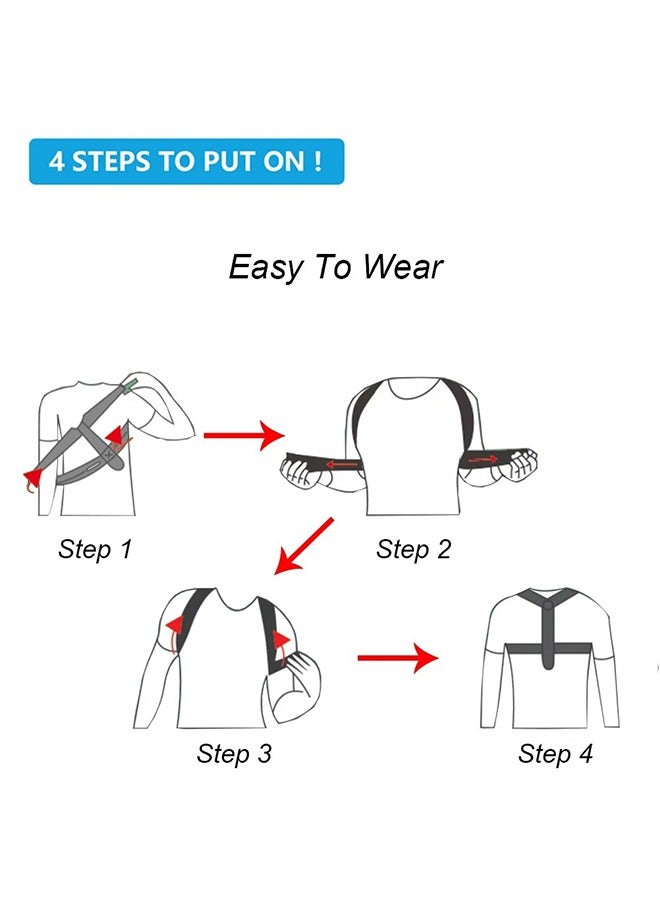 4 STEPS TO PUT ON !

Easy To Wear

Step 1

Step 2

Step 3

Step 4