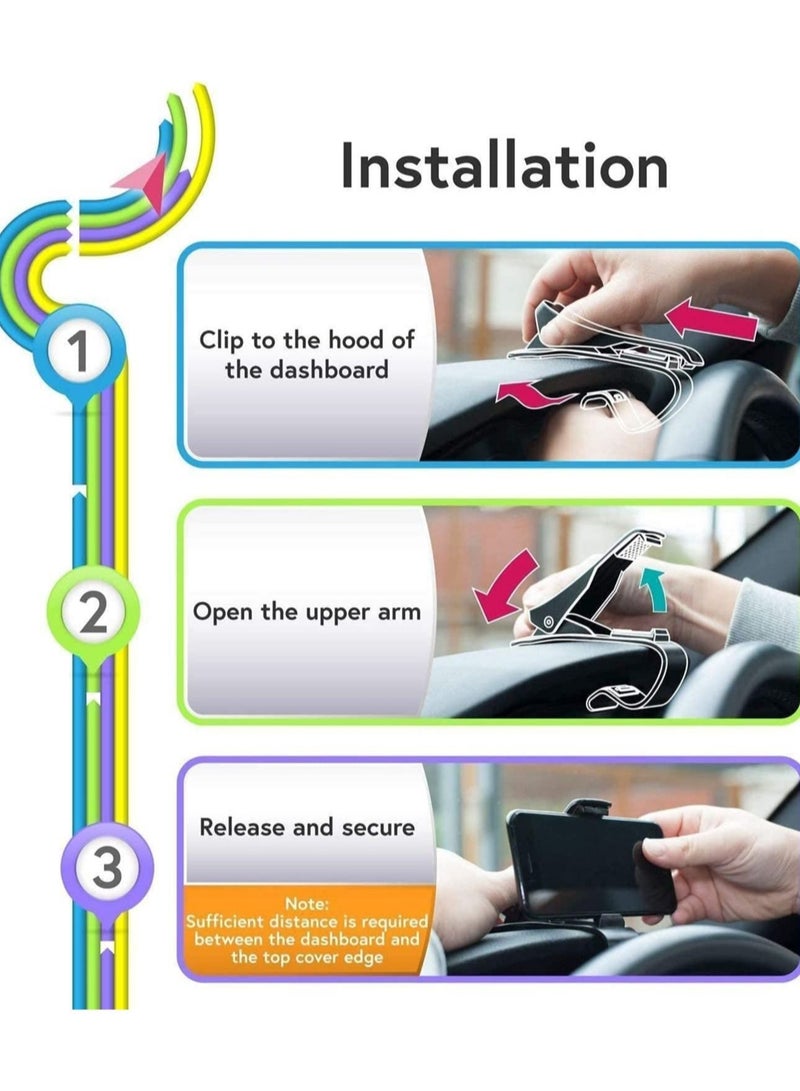 Installation

1

Clip to the hood of the dashboard

2

Open the upper arm

3

Release and secure

Note:
Sufficient distance is required between the dashboard and the top cover edge