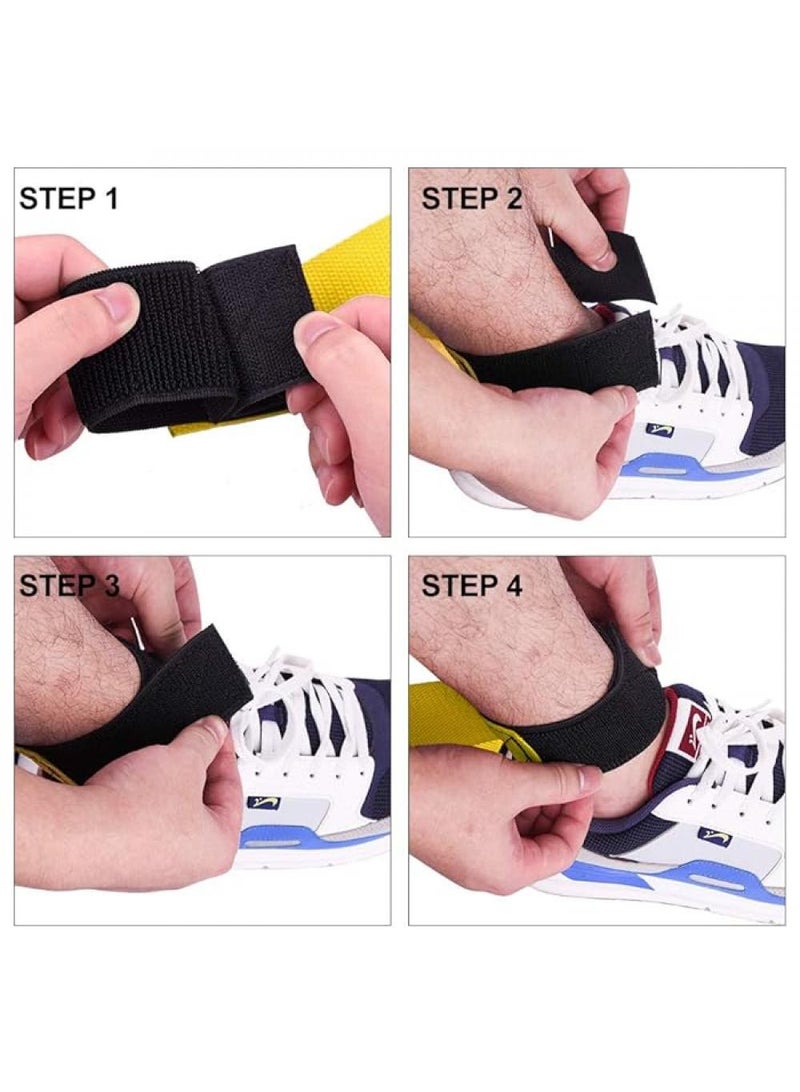 STEP 1

STEP 2

STEP 3

STEP 4