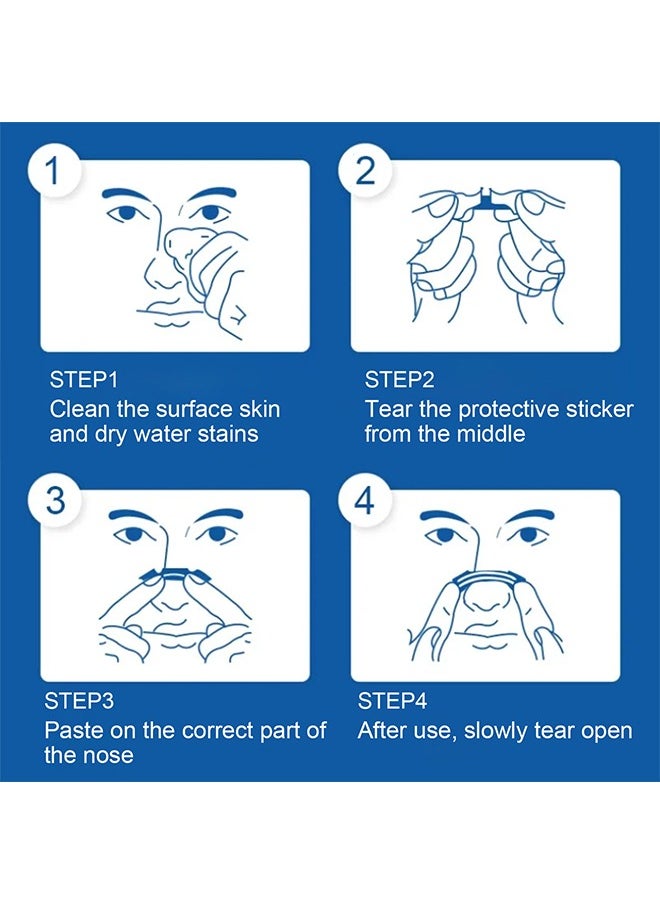 1

STEP1
Clean the surface skin and dry water stains

2

STEP2
Tear the protective sticker from the middle

3

STEP3
Paste on the correct part of the nose

4

STEP4
After use, slowly tear open