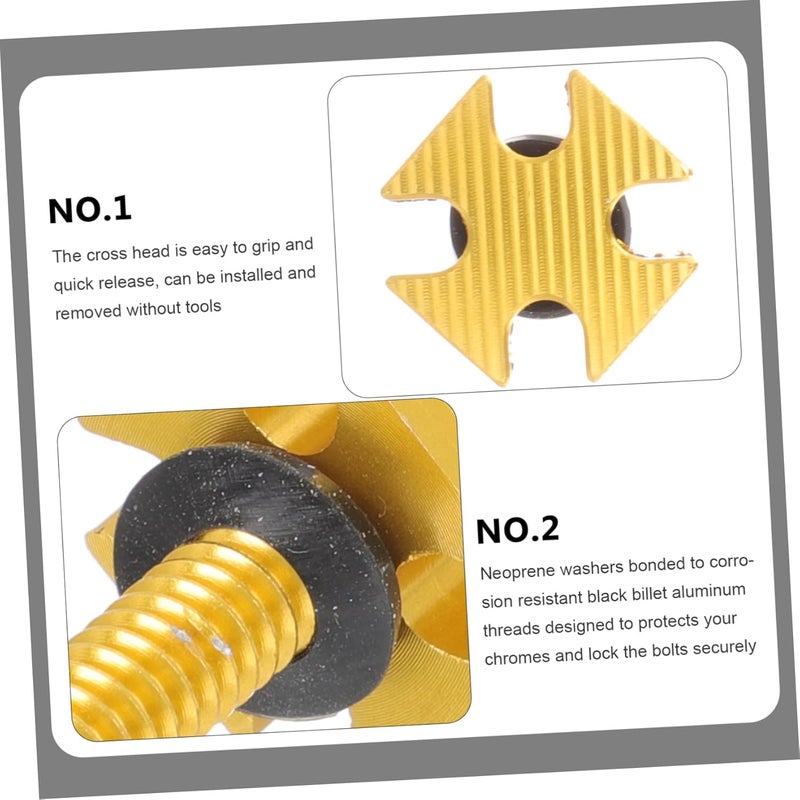 NO.1

The cross head is easy to grip and quick release, can be installed and removed without tools

NO.2

Neoprene washers bonded to corrosion resistant black billet aluminum threads designed to protects your chromes and lock the bolts securely