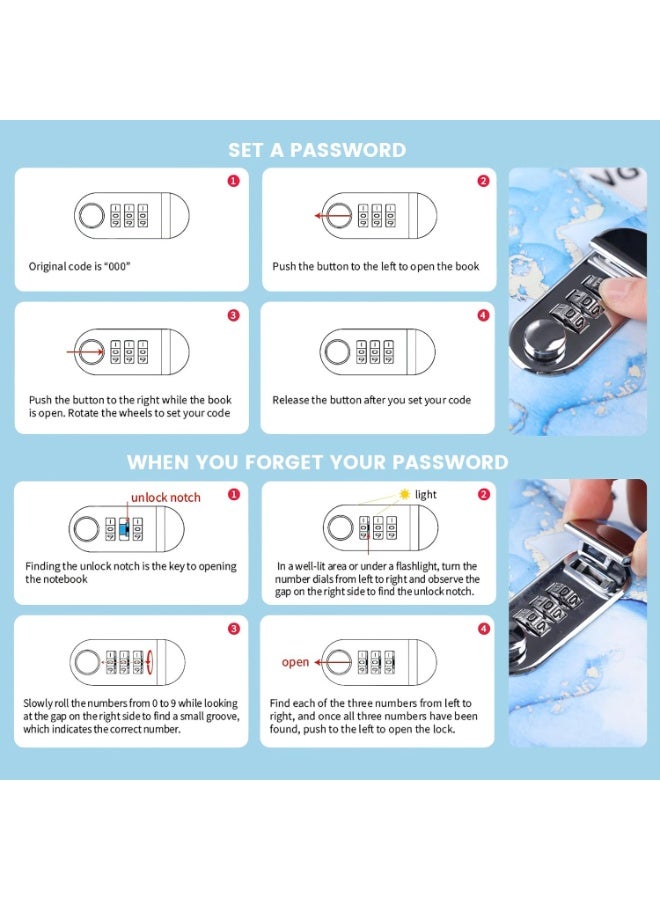 SET A PASSWORD

1
Original code is "000"

2
Push the button to the left to open the book

3
Push the button to the right while the book is open. Rotate the wheels to set your code

4
Release the button after you set your code

WHEN YOU FORGET YOUR PASSWORD

1
unlock notch
Finding the unlock notch is the key to opening the notebook

2
light
In a well-lit area or under a flashlight, turn the number dials from left to right and observe the gap on the right side to find the unlock notch.

3
Slowly roll the numbers from 0 to 9 while looking at the gap on the right side to find a small groove, which indicates the correct number.

4
open
Find each of the three numbers from left to right, and once all three numbers have been found, push to the left to open the lock.