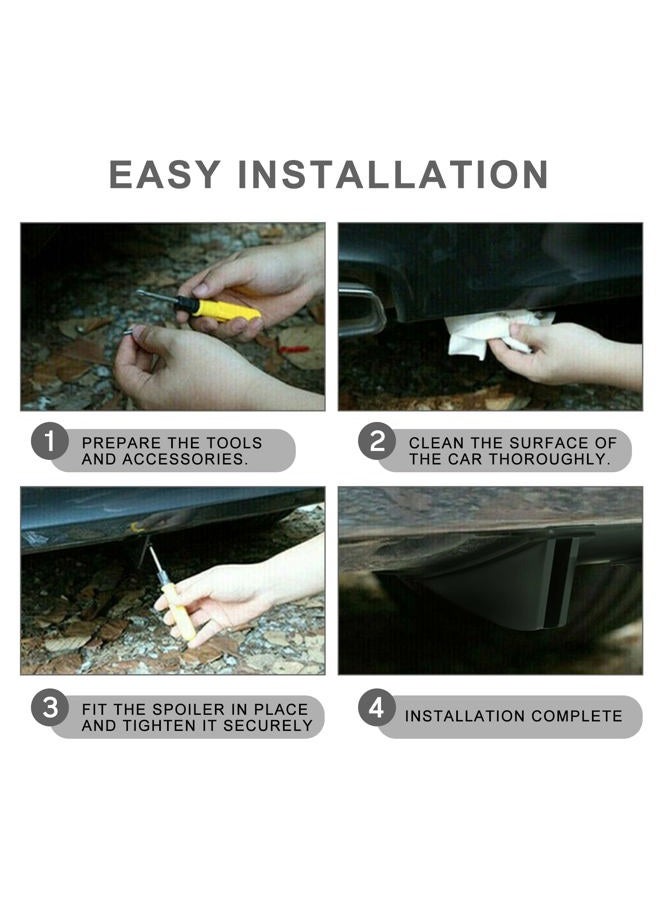 EASY INSTALLATION

1 PREPARE THE TOOLS AND ACCESSORIES.

2 CLEAN THE SURFACE OF THE CAR THOROUGHLY.

3 FIT THE SPOILER IN PLACE AND TIGHTEN IT SECURELY

4 INSTALLATION COMPLETE