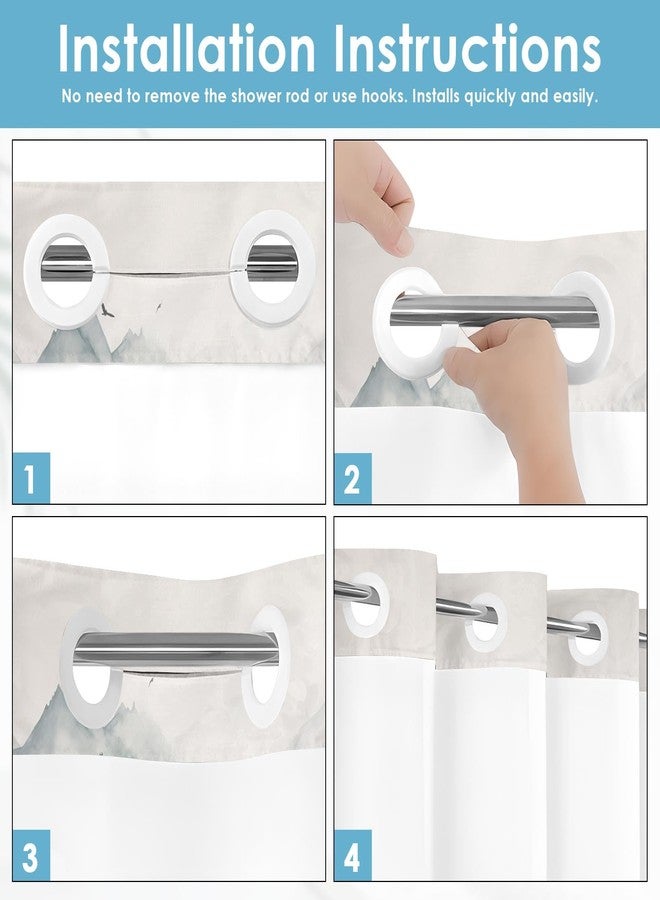 Installation Instructions

No need to remove the shower rod or use hooks. Installs quickly and easily.

1

2

3

4