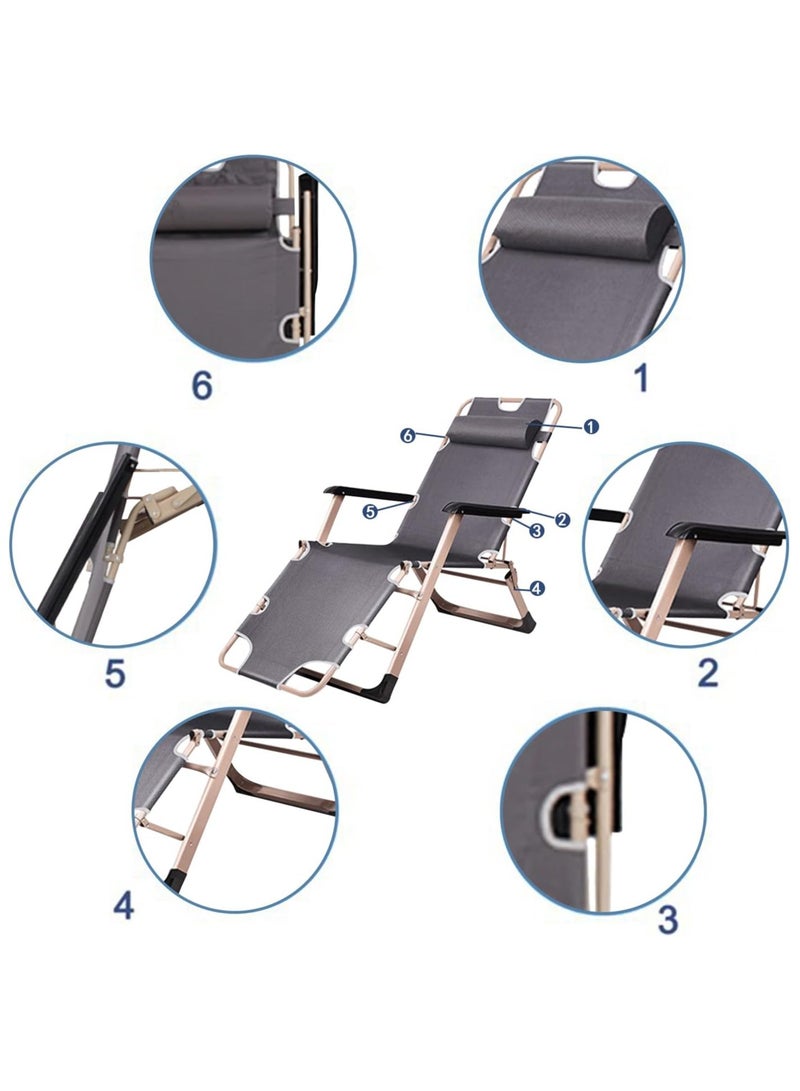 6

1

6
1
5
2
3
4

5

2

4

3